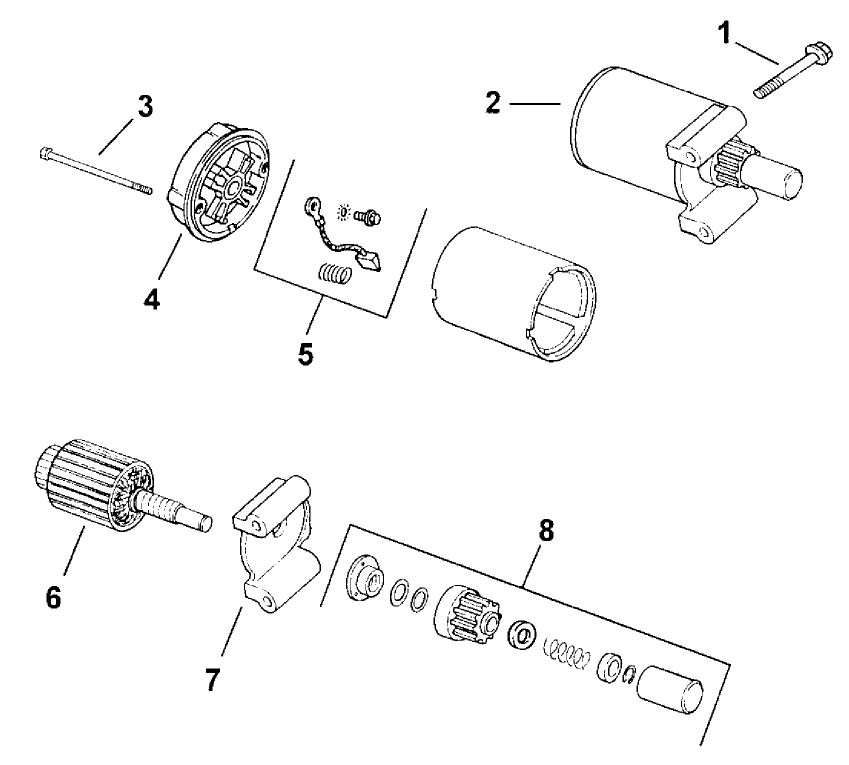 1
2
3
4
5
6
7
8