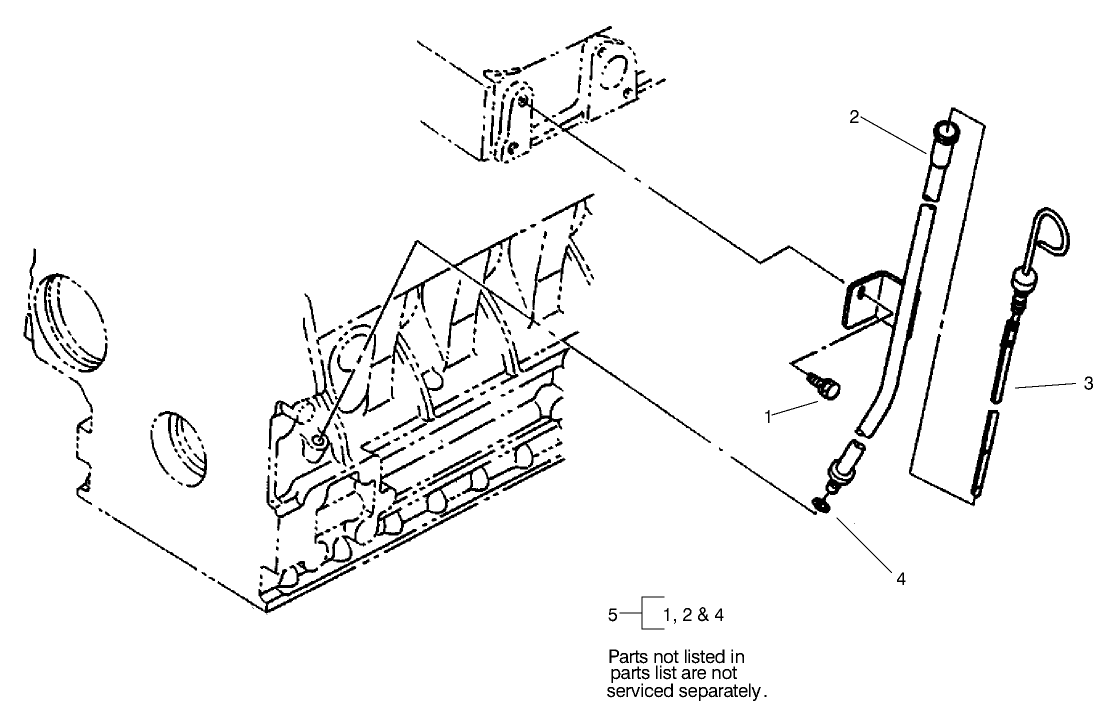 2

3

1

4

5 1, 2 & 4

Parts not listed in parts list are not serviced separately.