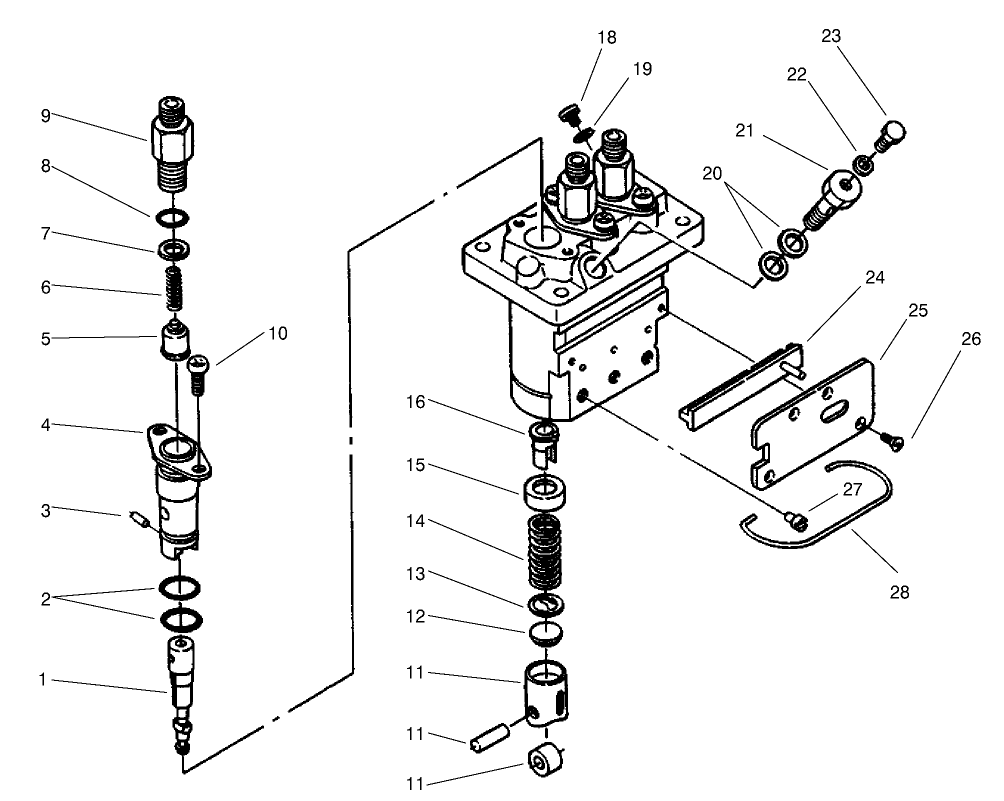 9
8
7
6
5
10
4
3
2
1
18
19
23
22
21
20
24
25
26
16
15
14
13
12
11
11
11
27
28