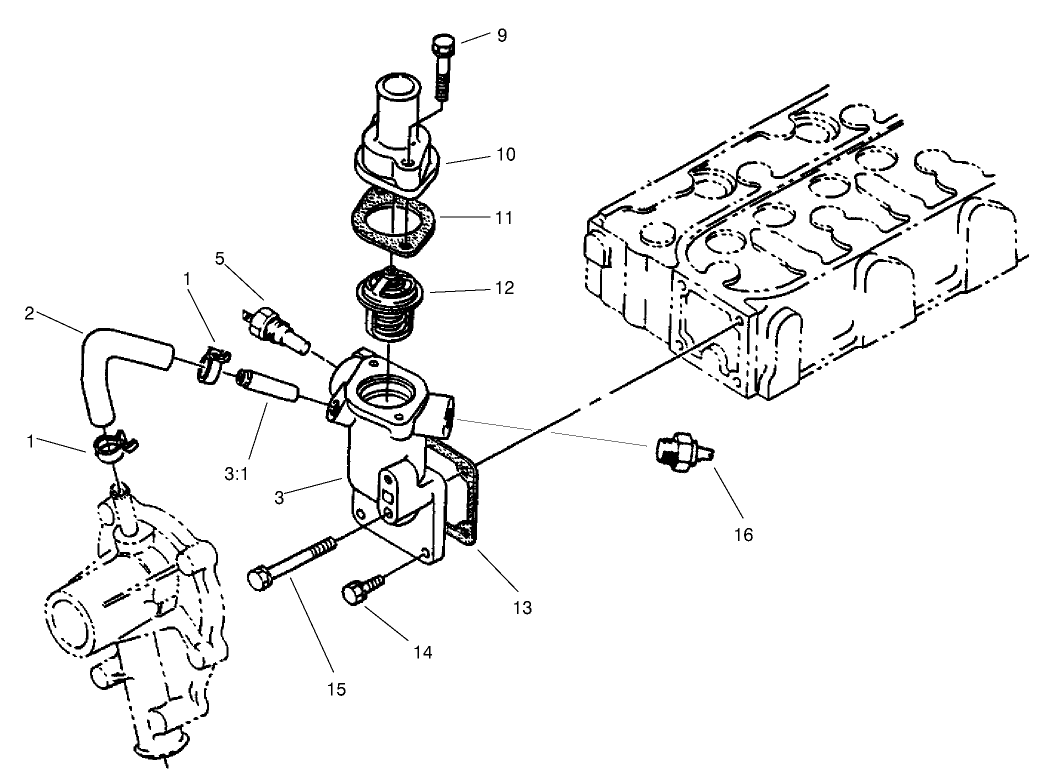 9
10
11
12
5
1
2
1
3:1
3
16
13
14
15