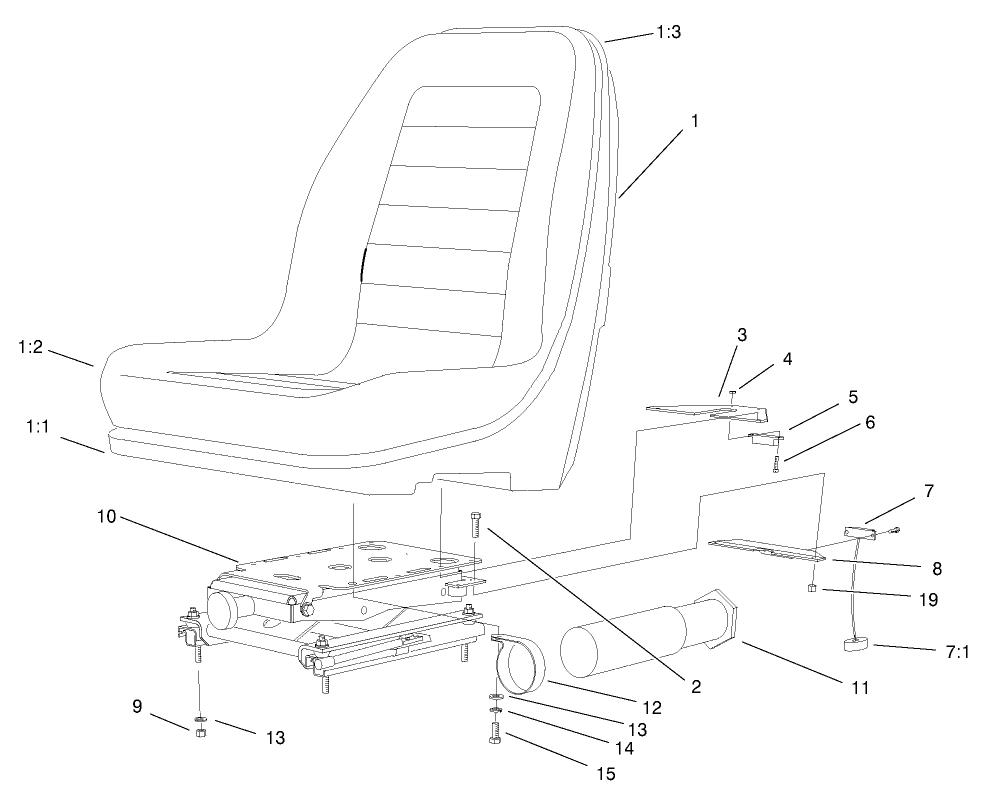 1:3
1
1:2
1:1
3
4
5
6
7
8
19
7:1
10
2
11
12
13
14
15
9
13