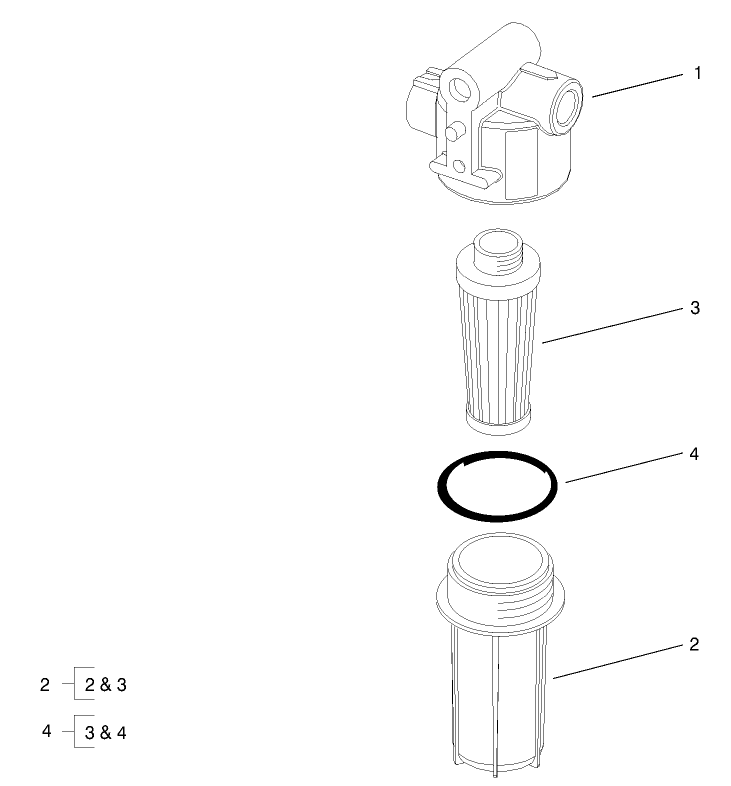 1

3

4

2

2 2 & 3

4 3 & 4