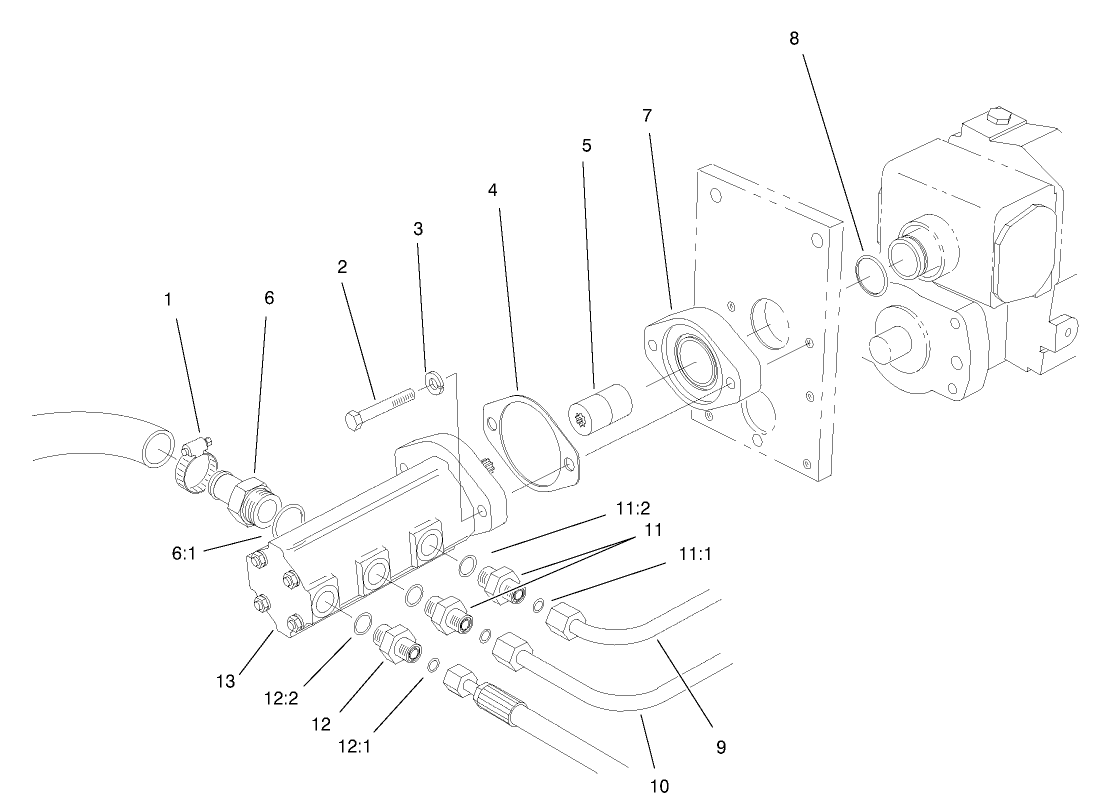 8
7
5
4
3
2
1
6
6:1
11:2
11
11:1
13
12:2
12
12:1
9
10