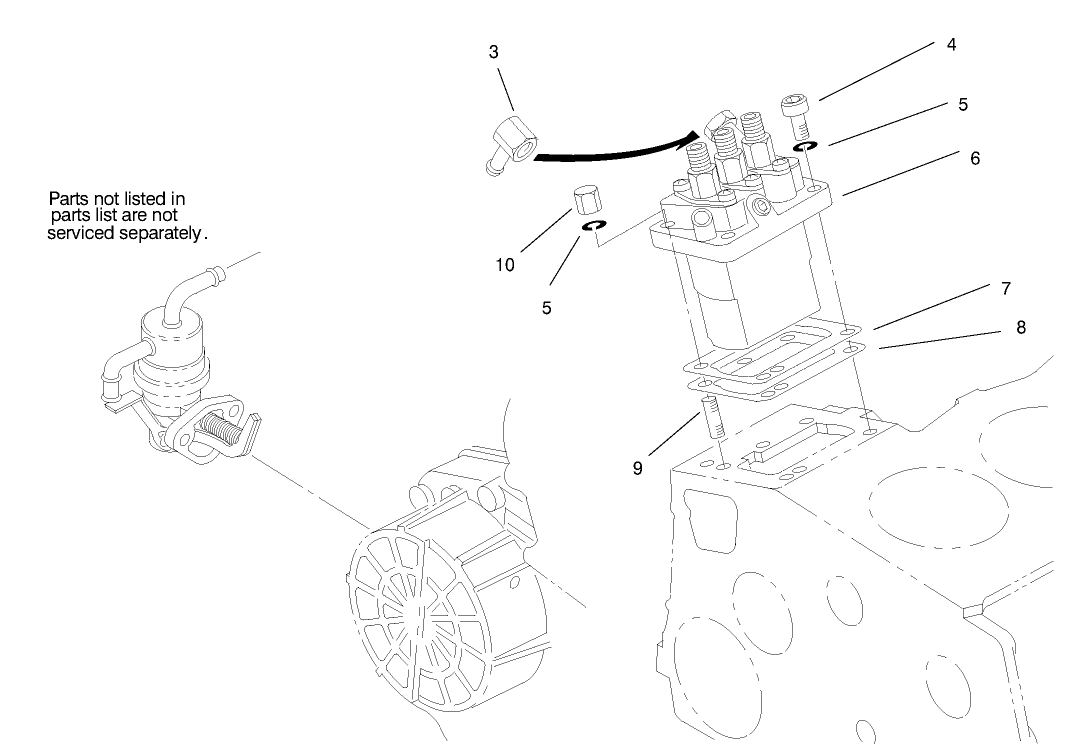 3

4

5

6

Parts not listed in parts list are not serviced separately.

10

5

7

8

9