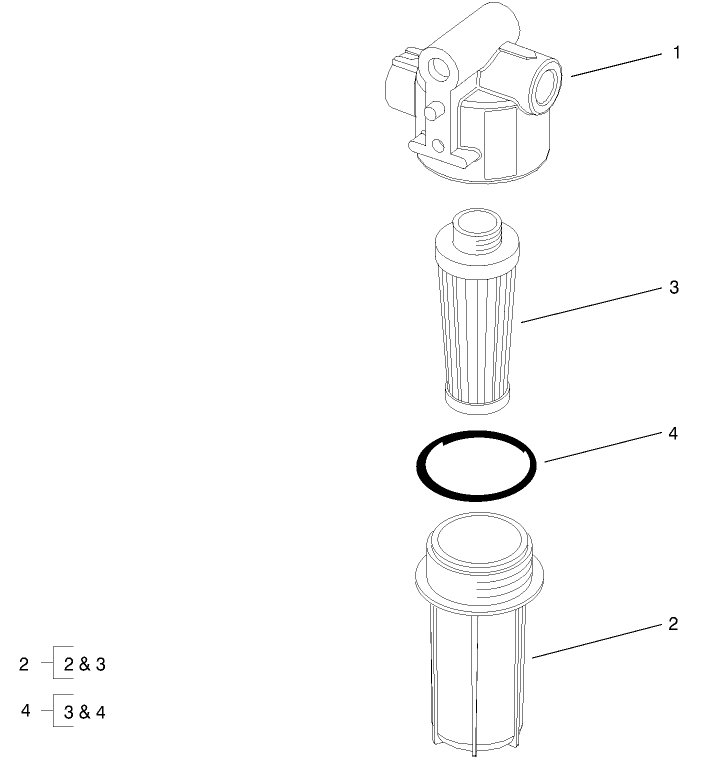 1

3

4

2

2 2 & 3

4 3 & 4