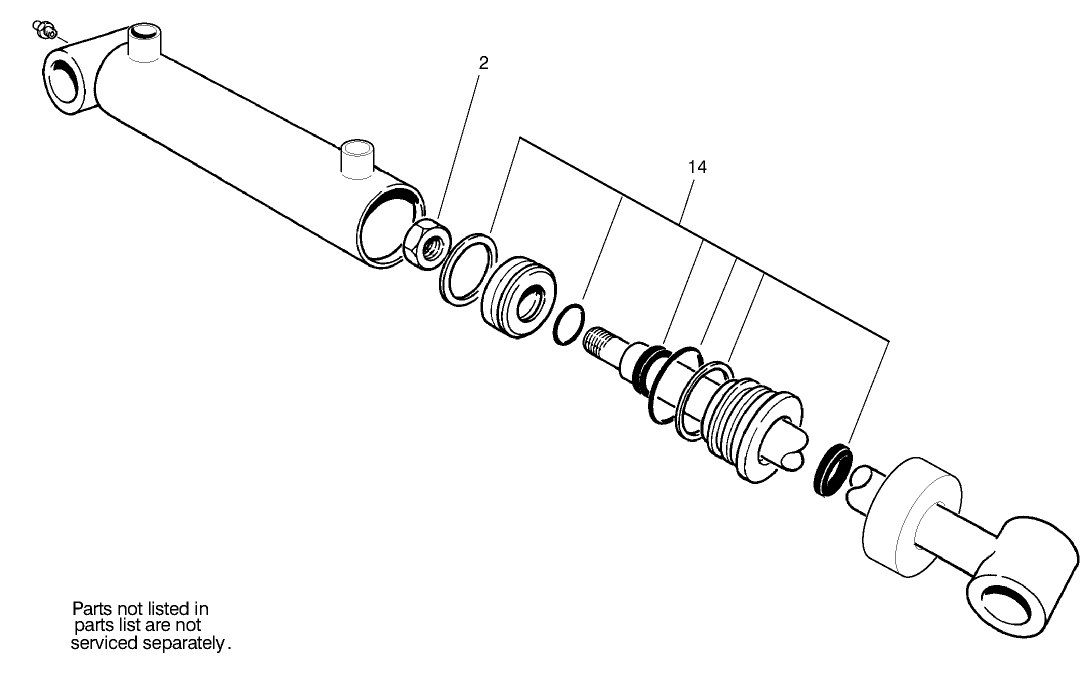 2

14

Parts not listed in parts list are not serviced separately.