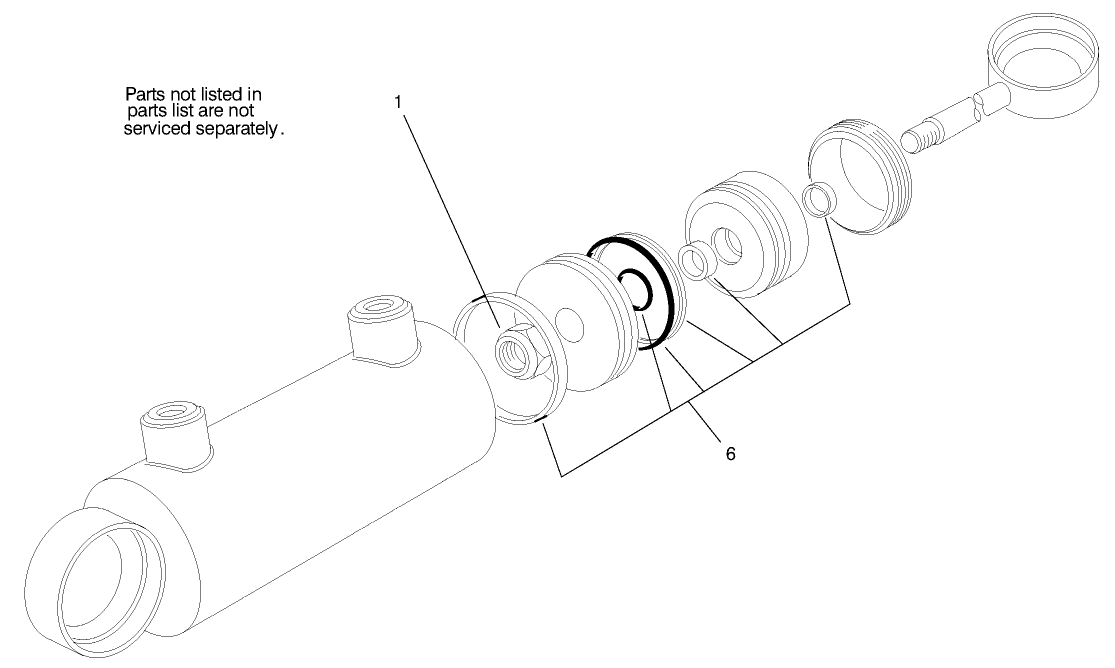 Parts not listed in parts list are not serviced separately.

1

6