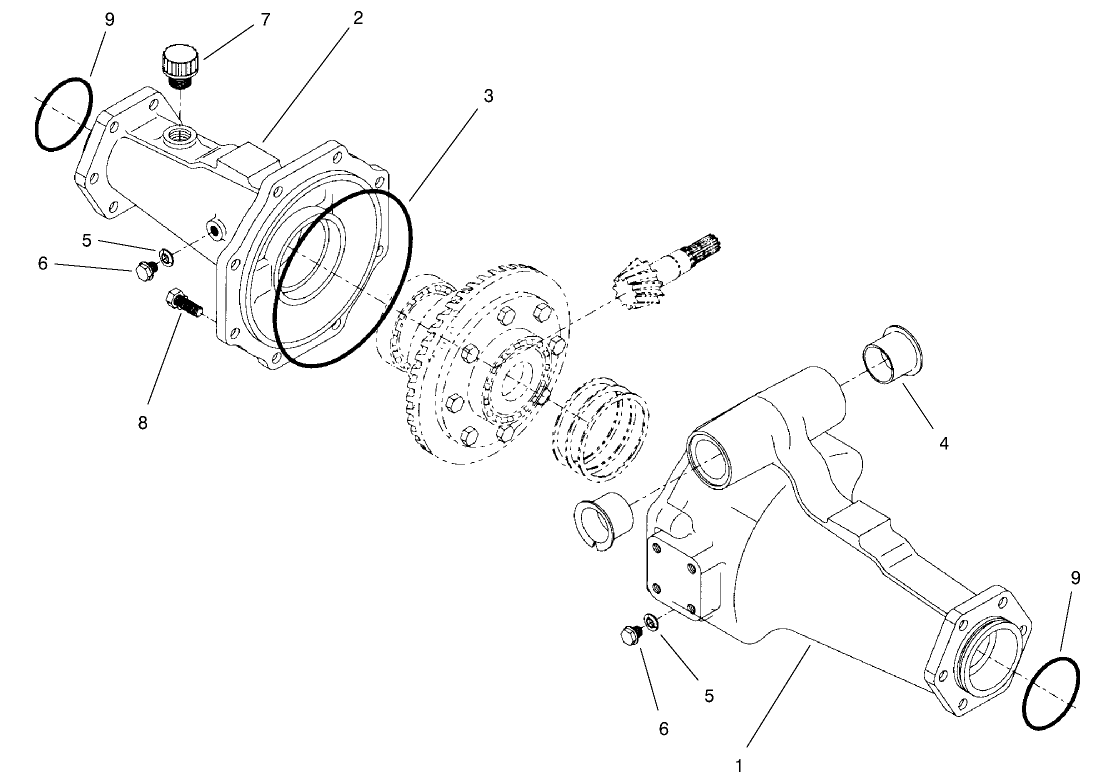 9
7
2
3
5
6
8
4
9
5
6
1