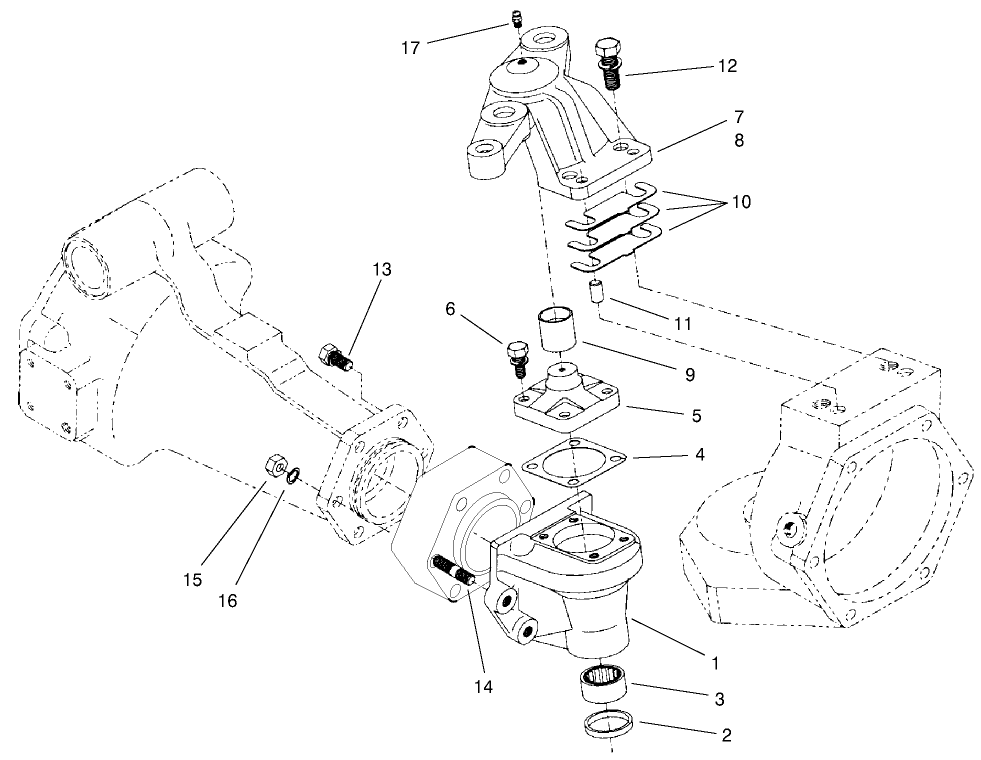 17
12
7
8
10
13
6
11
9
5
4
15
16
14
1
3
2