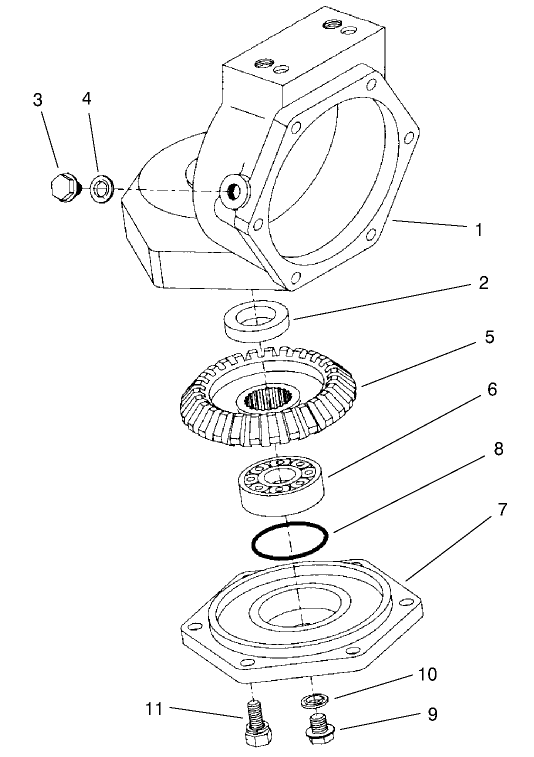 3
4
1
2
5
6
8
7
10
11
9