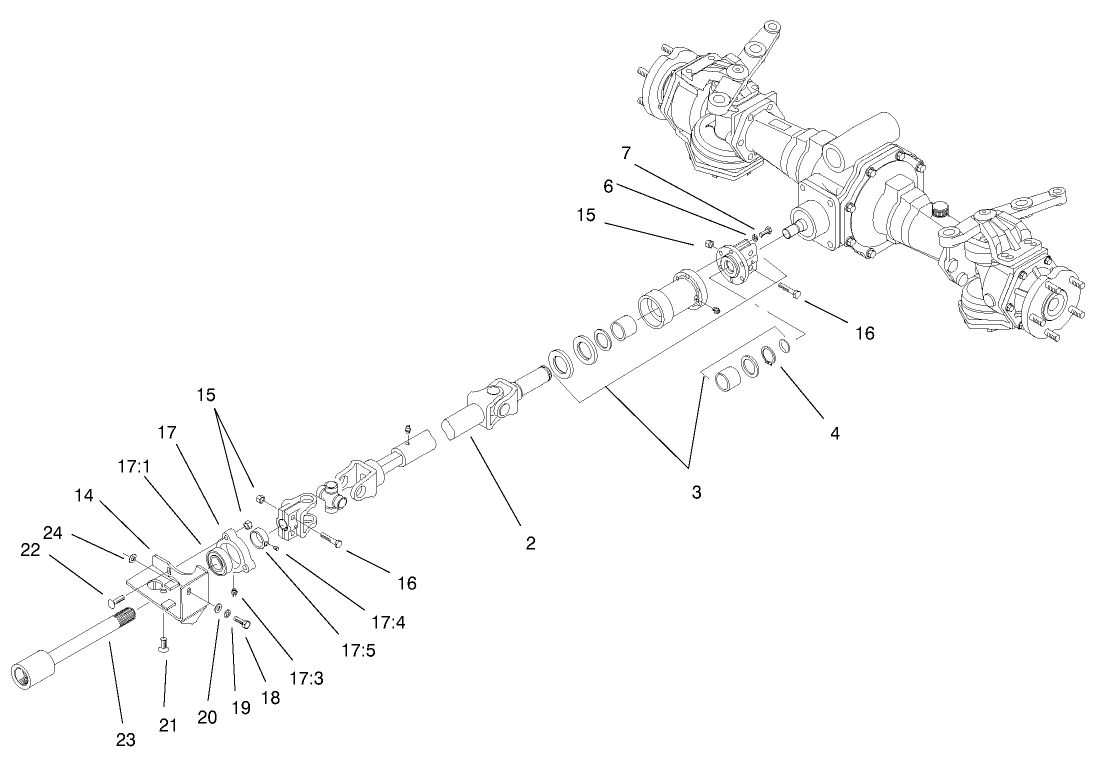 7
6
15
16
4
3
15
17
17:1
14
24
22
2
16
17:4
17:5
17:3
18
19
20
21
23