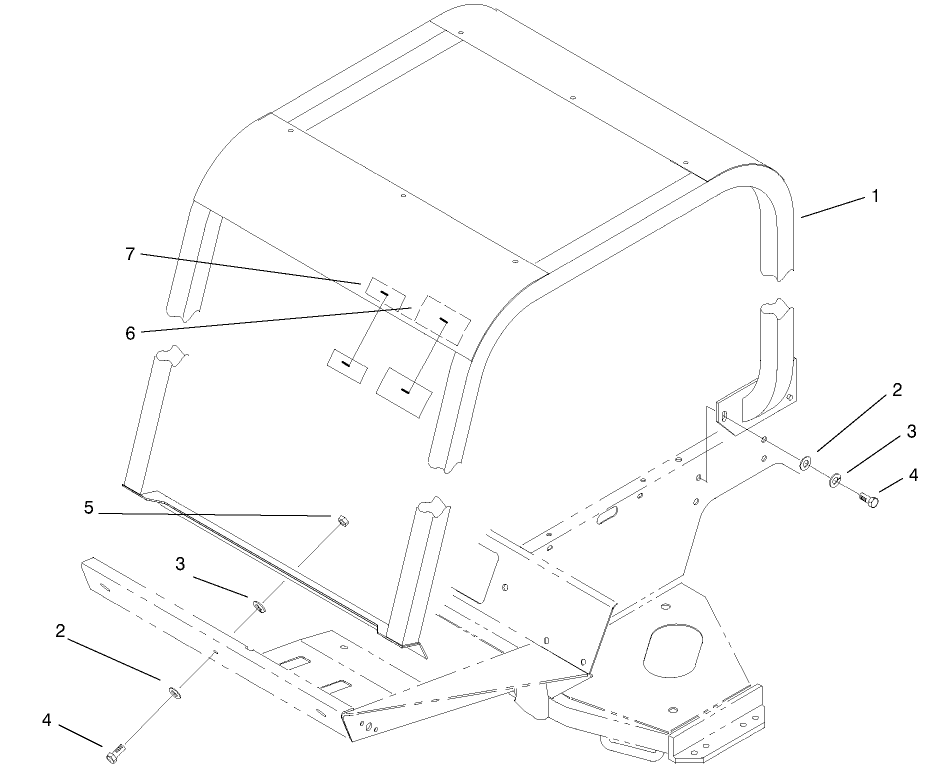 1
7
6
2
3
4
5
3
2
4