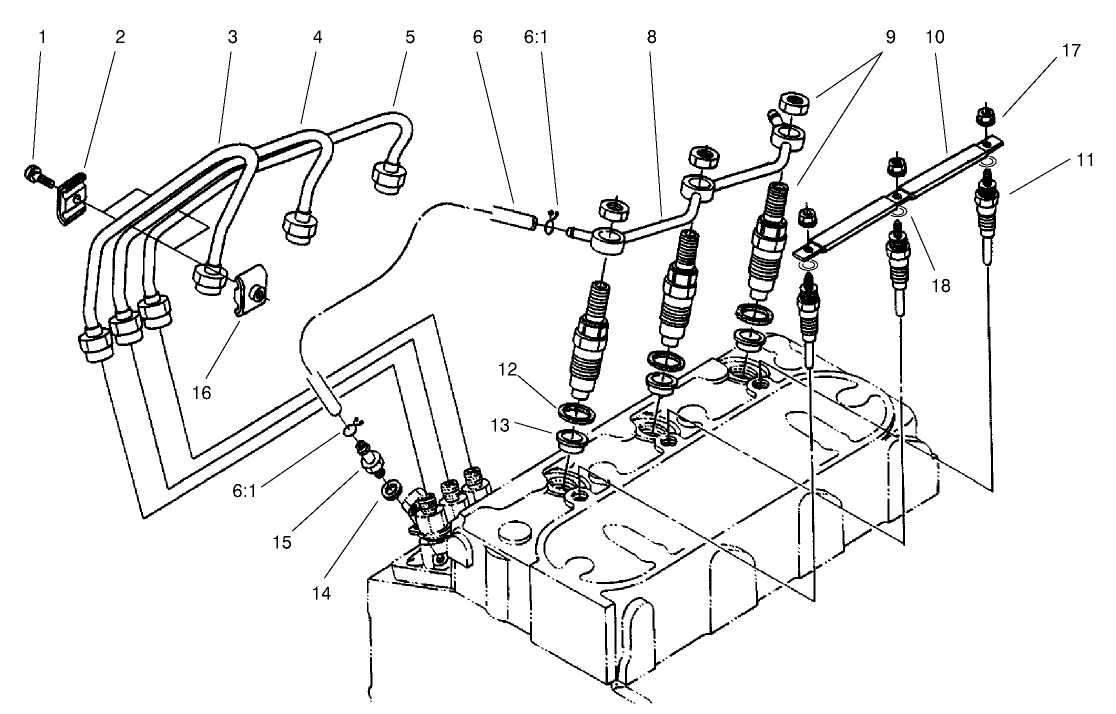 1
2
3
4
5
6
6:1
8
9
10
17
11
18
16
12
13
6:1
15
14