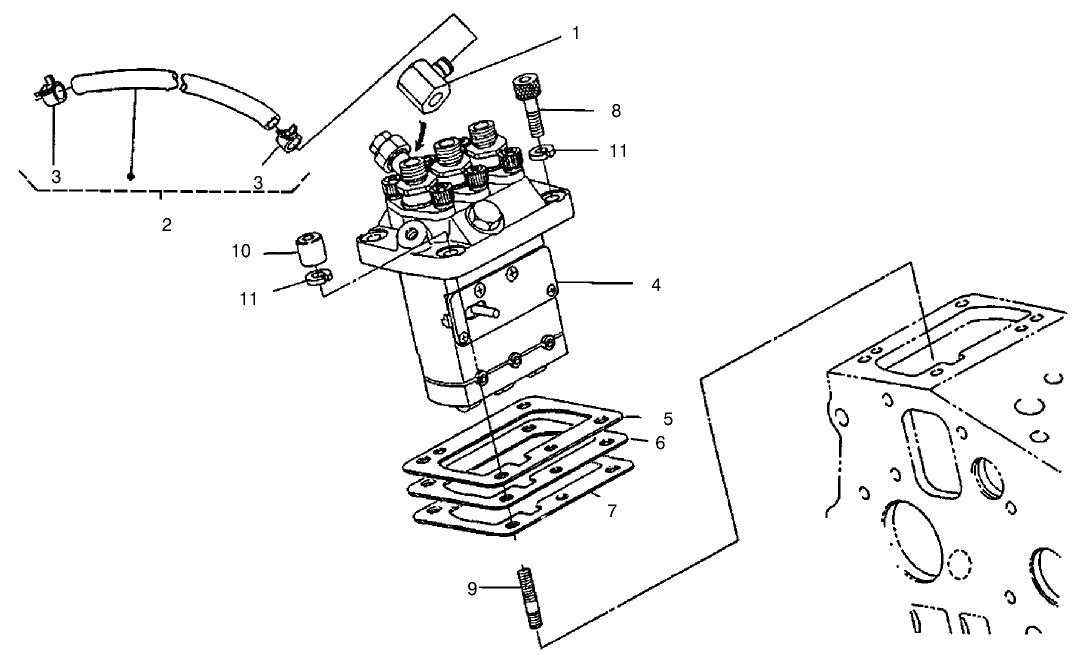 1
8
11
3
3
2
10
11
4
5
6
7
9