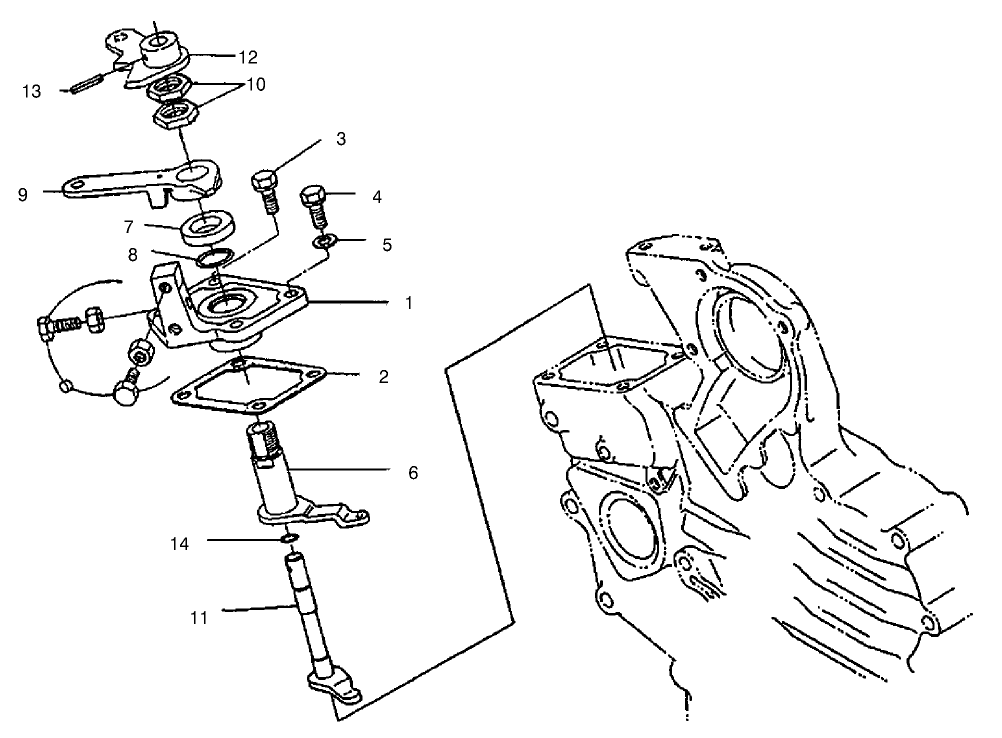 12
13
10
3
9
4
7
5
8
1
2
6
14
11