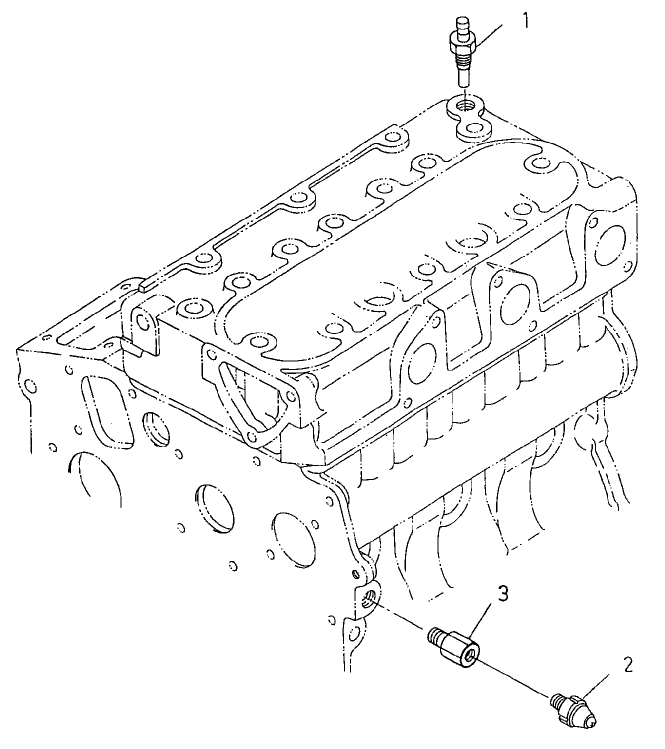 1

3

2