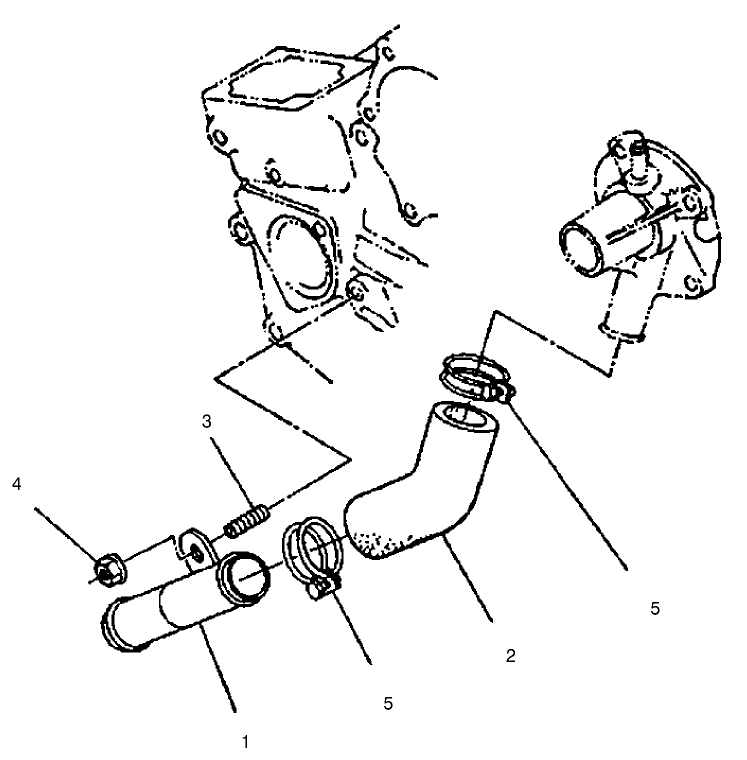 3
4
5
2
5
1