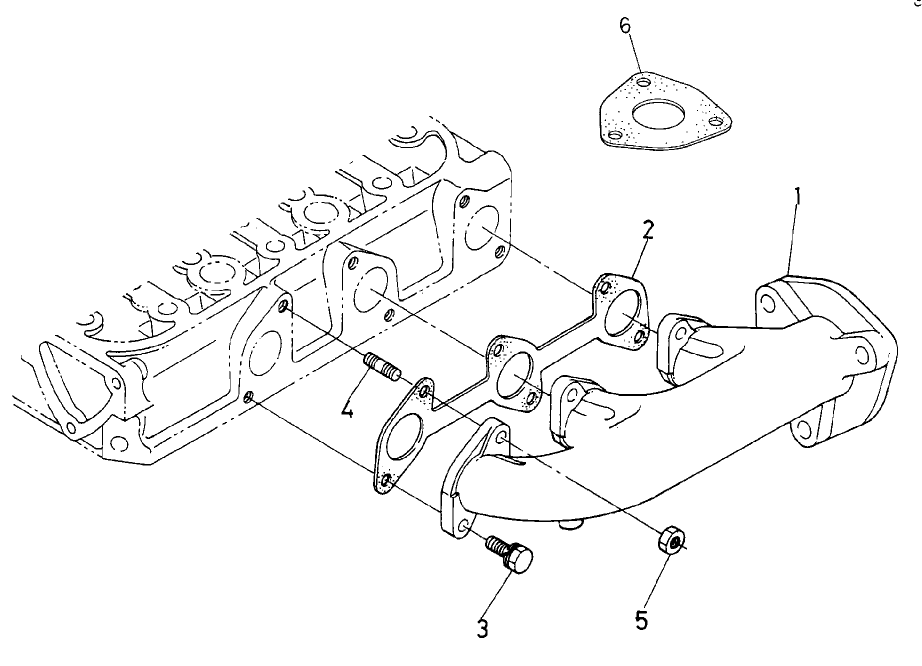 6
1
2
4
3
5