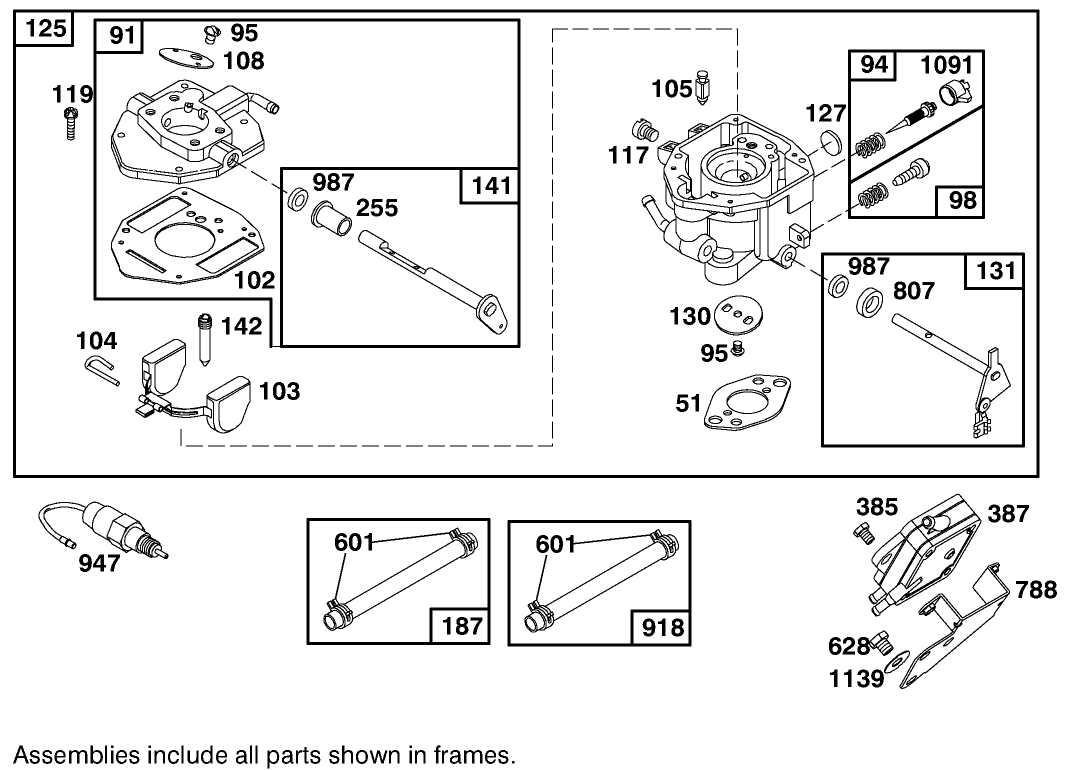 125
91
95
108
119
987
141
255
102
104
142
103
105
117
127
94
1091
98
987
131
807
130
95
51
947
601
187
601
918
385
387
788
628
1139

Assemblies include all parts shown in frames.