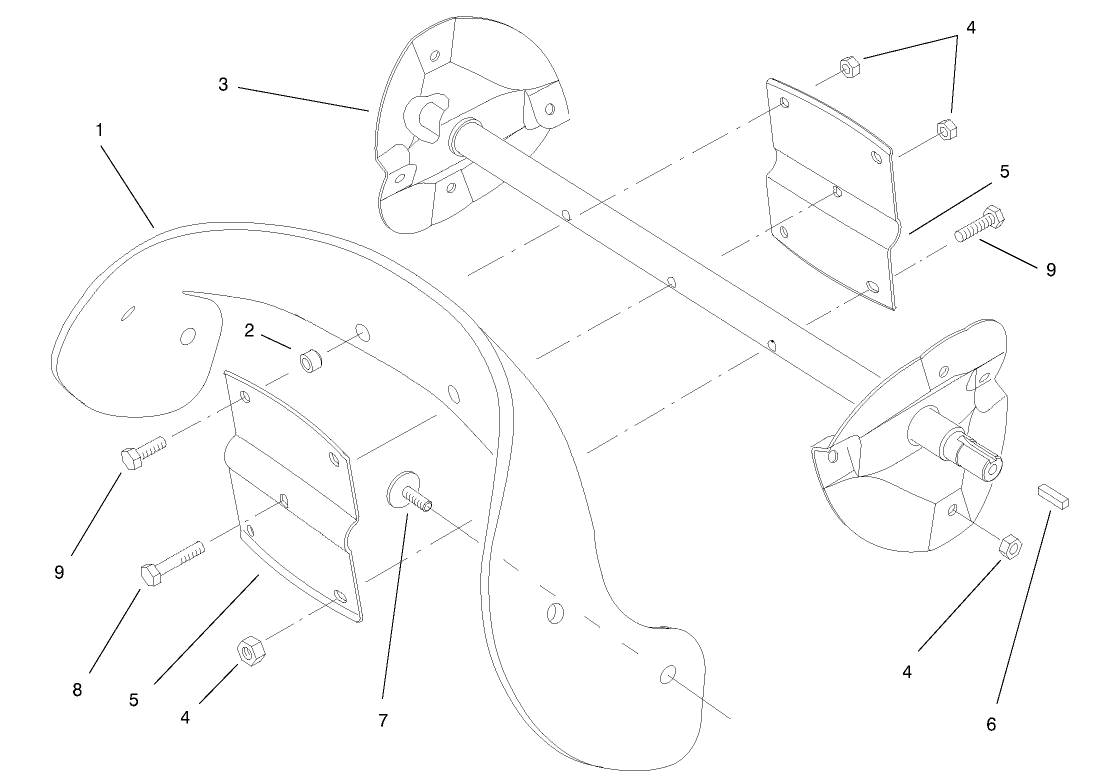 4
3
1
5
9
2
9
8
5
4
7
4
6