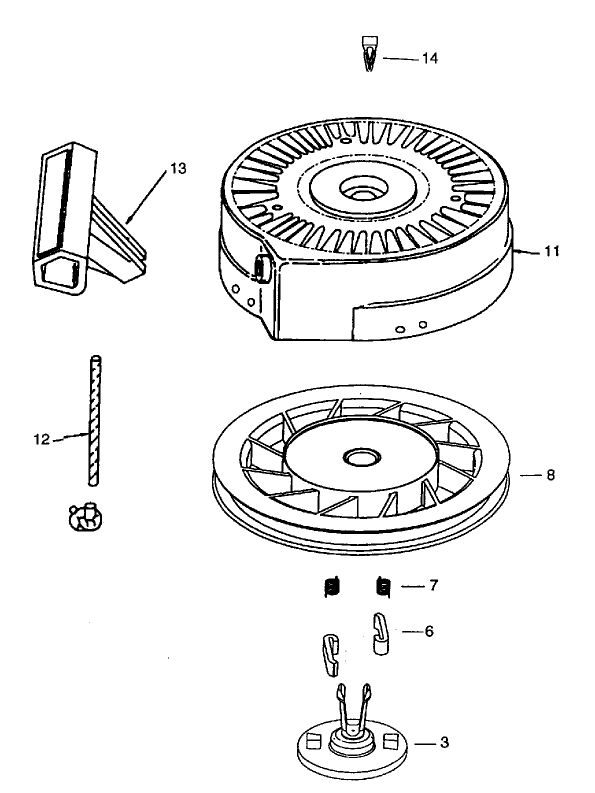 14
13
11
12
8
7
6
3