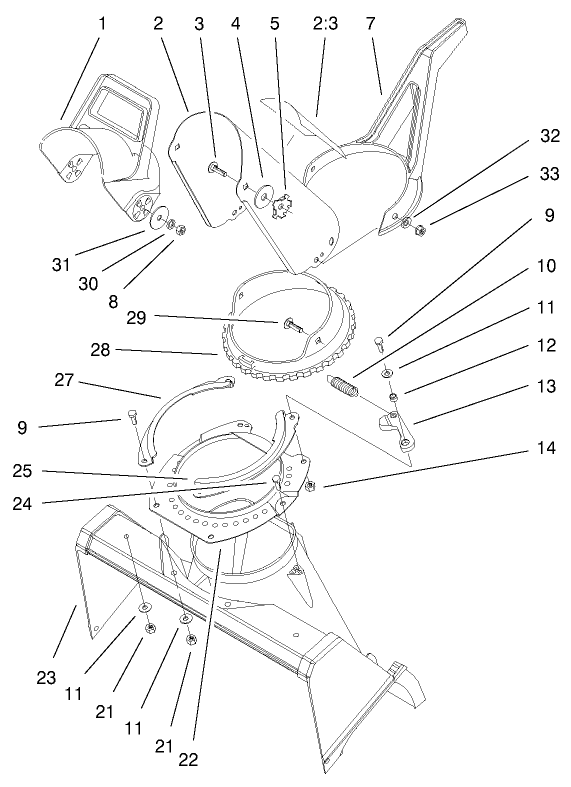 1
2
3
4
5
2:3
7
32
33
9
10
11
12
13
14
31
30
8
29
28
27
9
25
24
23
11
21
11
21
22