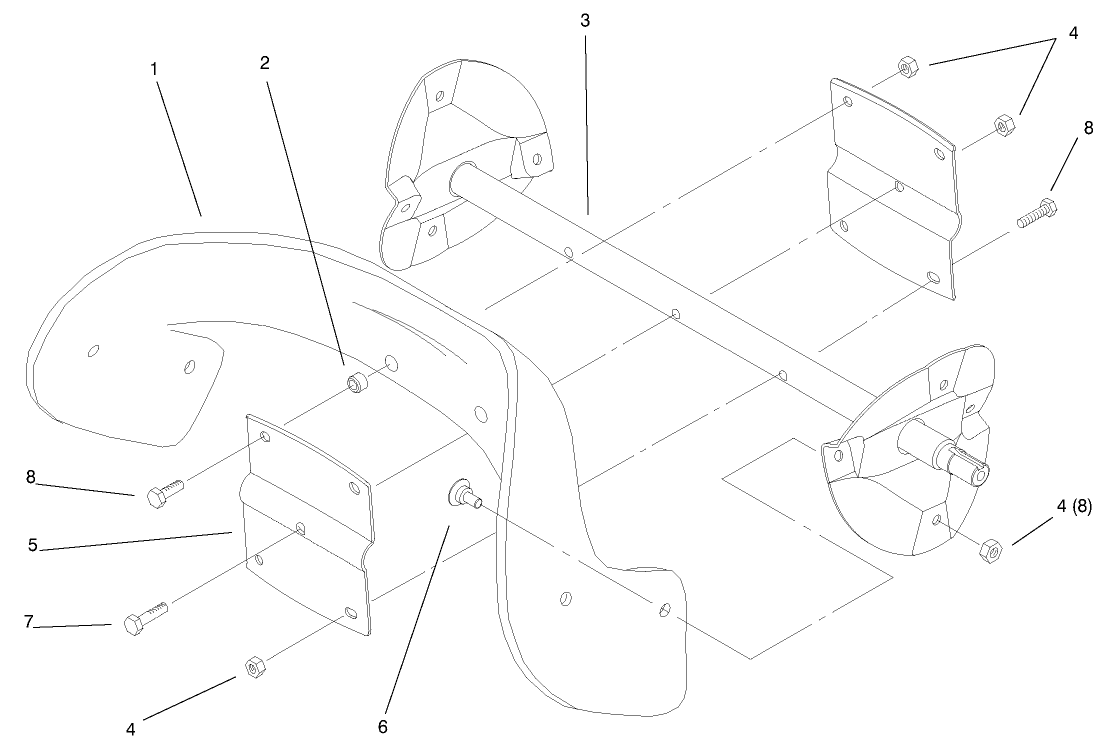 3
4
1
2
8
8
5
4 (8)
7
4
6