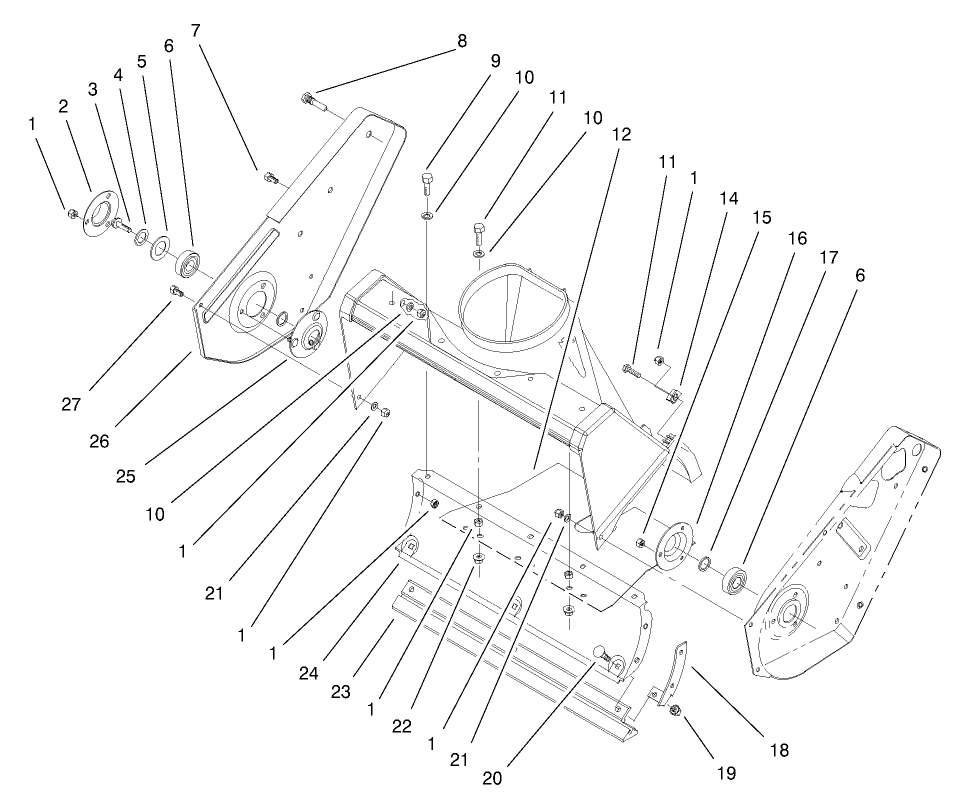 1
2
3
4
5
6
7
8
9
10
11
10
12
11
1
14
15
16
17
6
27
26
25
10
1
21
1
1
24
23
1
22
1
21
20
19
18