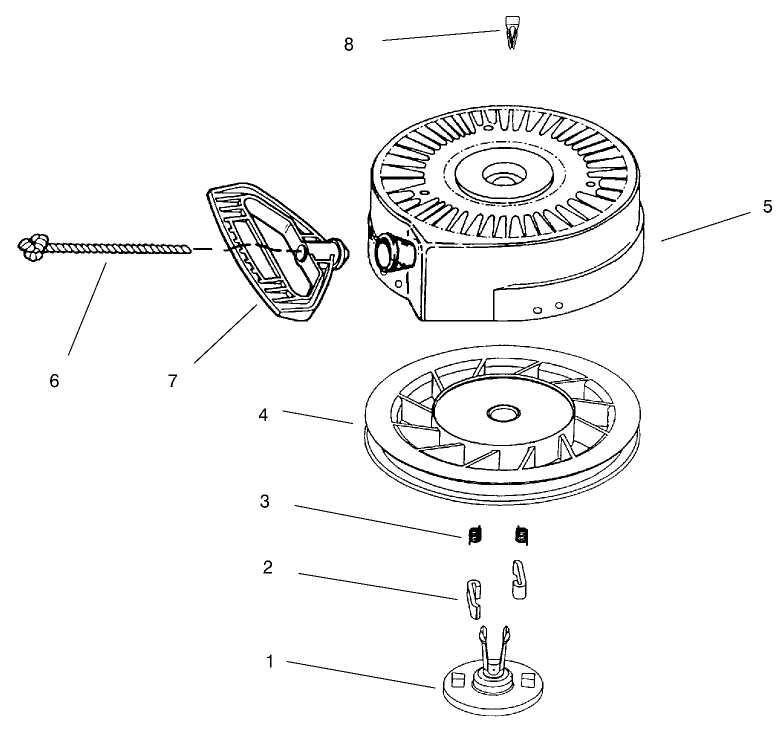 8

5

6

7

4

3

2

1