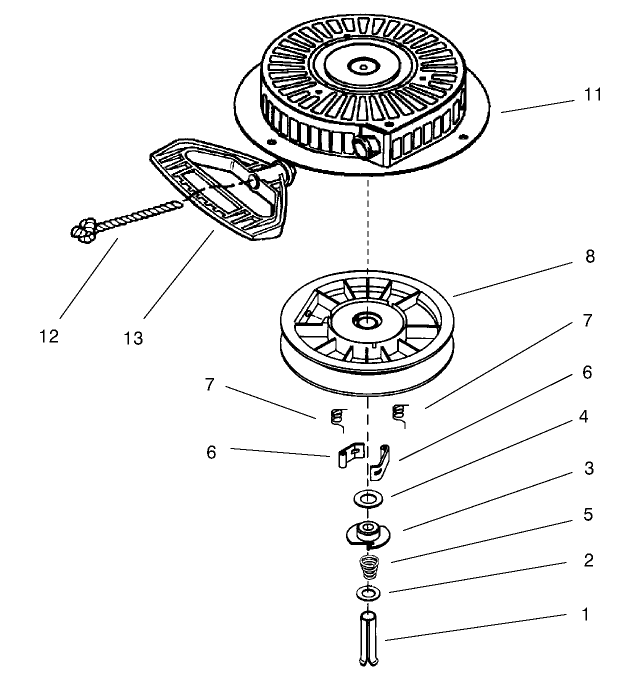 11

12

13

8

7

7

6

6

4

3

5

2

1