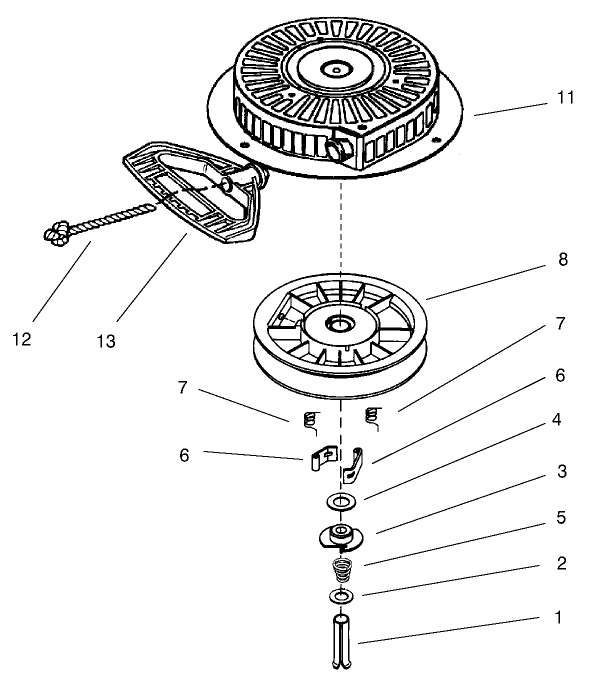 11
8
12
13
7
7
6
6
4
3
5
2
1