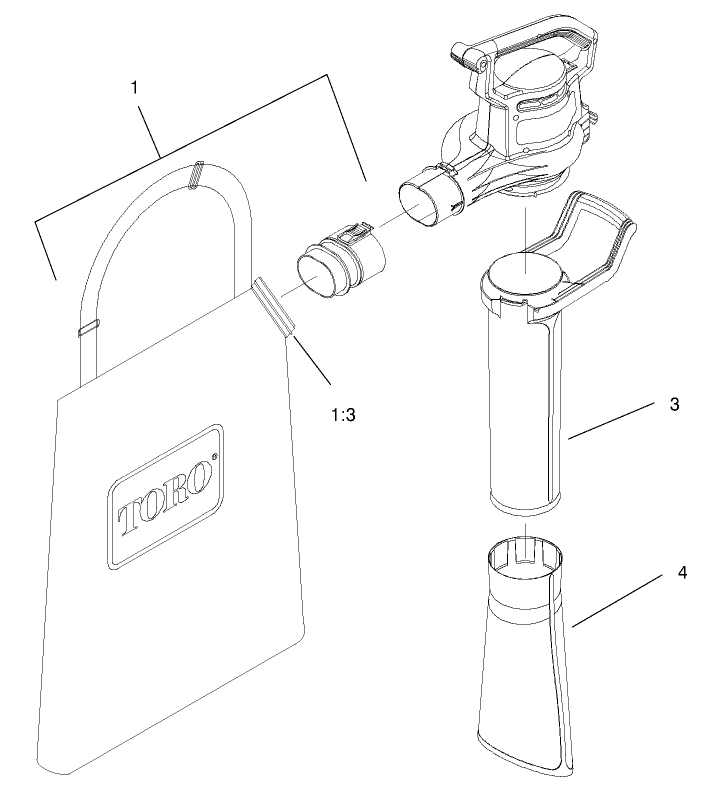 1

1:3

TORO®

3

4