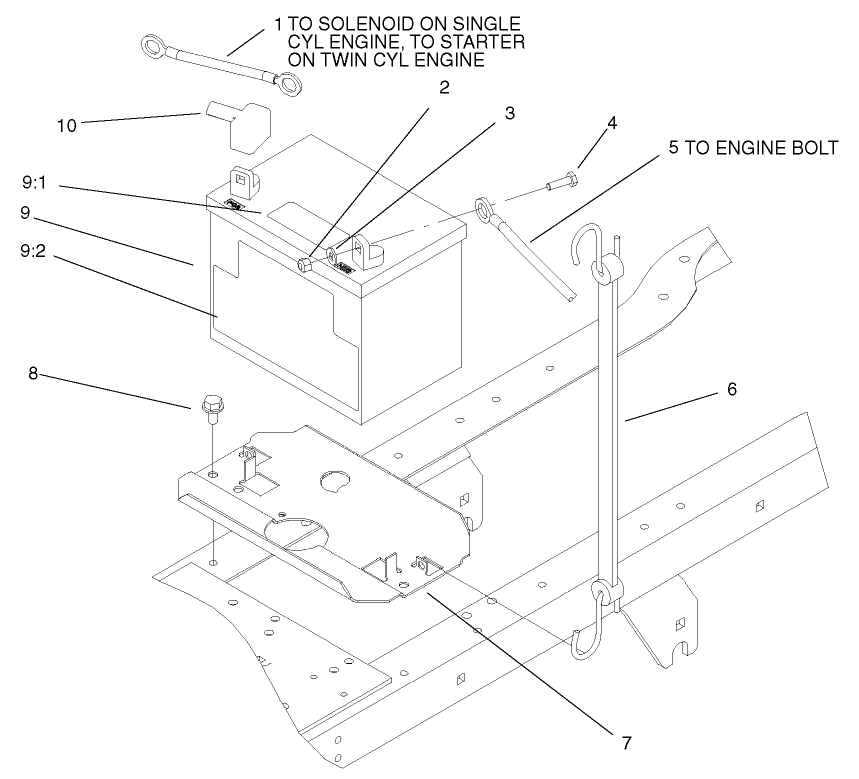 1 TO SOLENOID ON SINGLE CYL ENGINE, TO STARTER ON TWIN CYL ENGINE

2

3

4

5 TO ENGINE BOLT

10

9:1

9

9:2

8

6

7