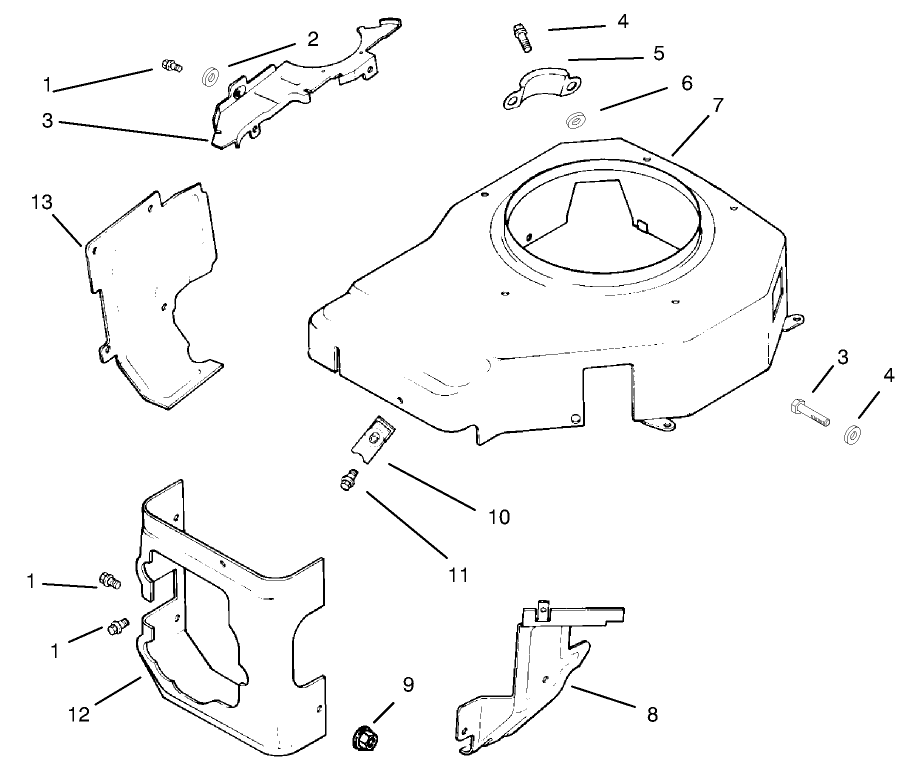 1
2
3
4
5
6
7
13
3
4
10
11
1
1
12
9
8