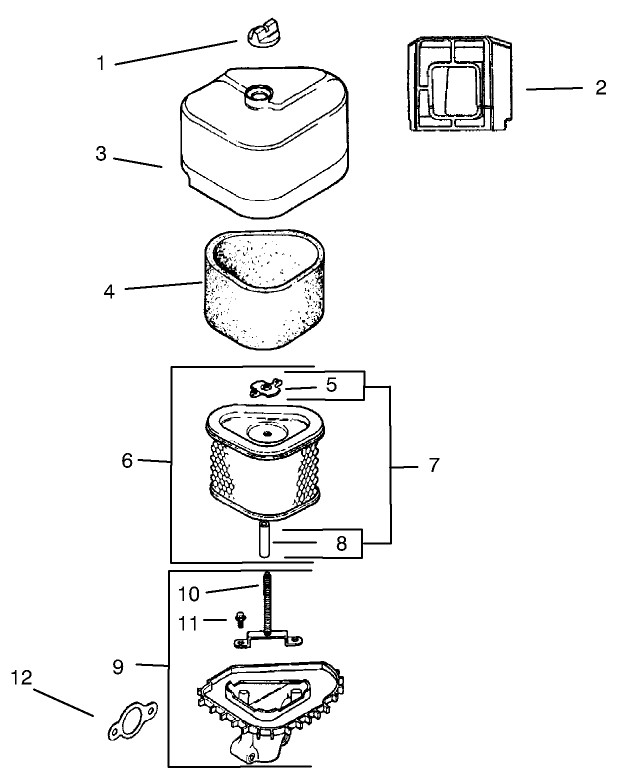 1
2
3
4
5
6
7
8
10
11
9
12