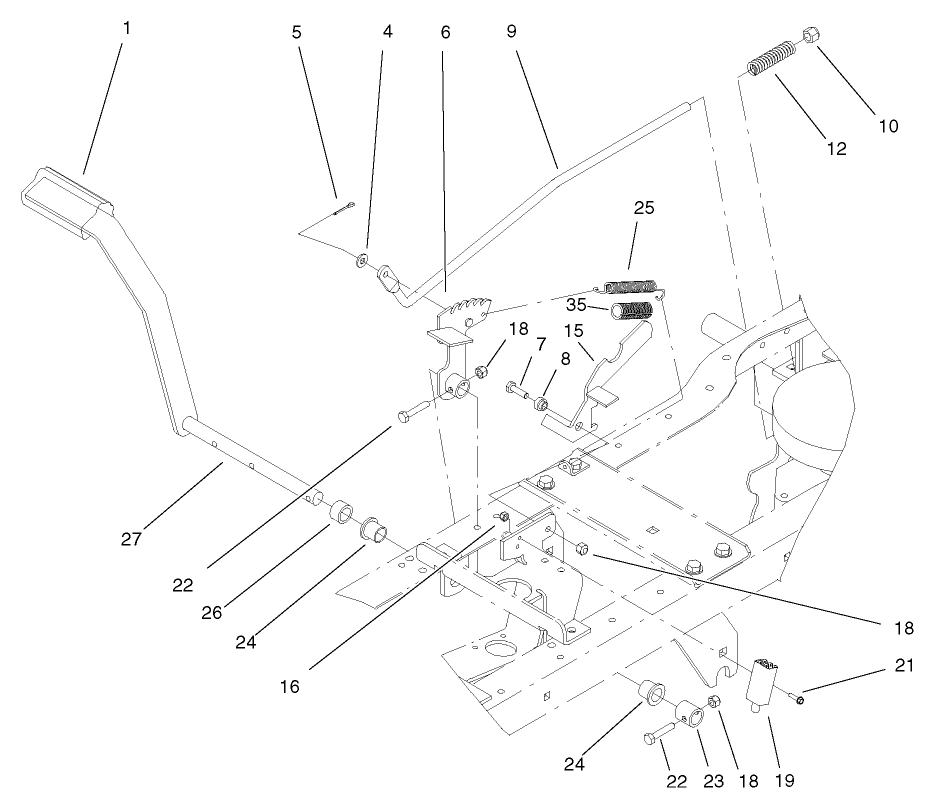 1
5
4
6
9
10
12
25
35
18
7
8
15
27
22
26
24
16
18
21
24
22
23
18
19