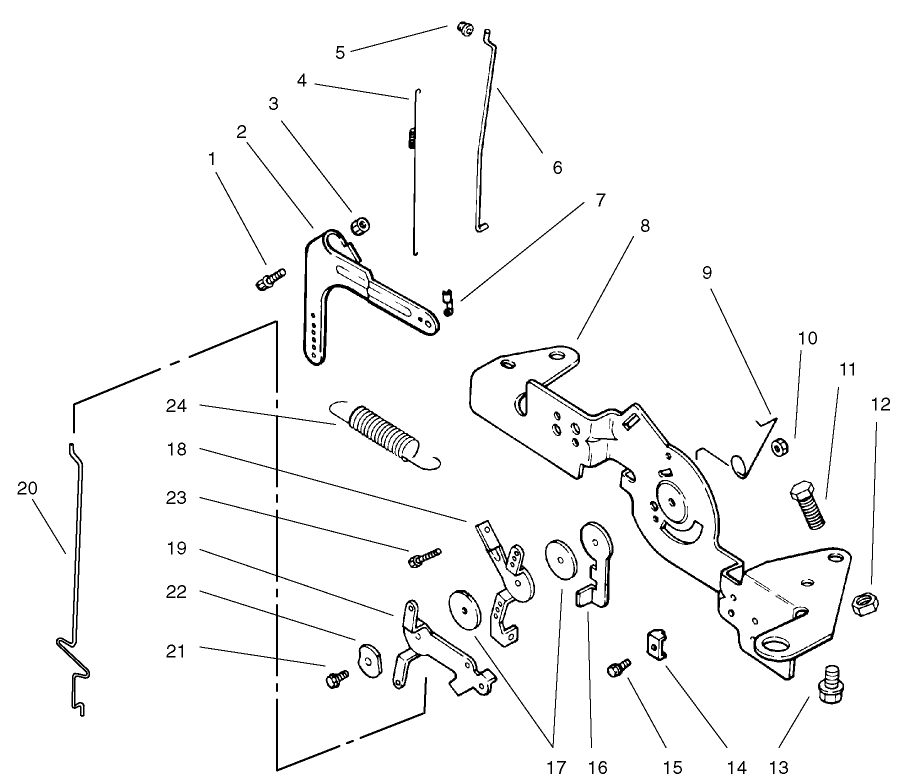 5
4
3
2
1
6
7
8
9
10
11
12
24
18
23
19
22
21
20
17
16
15
14
13