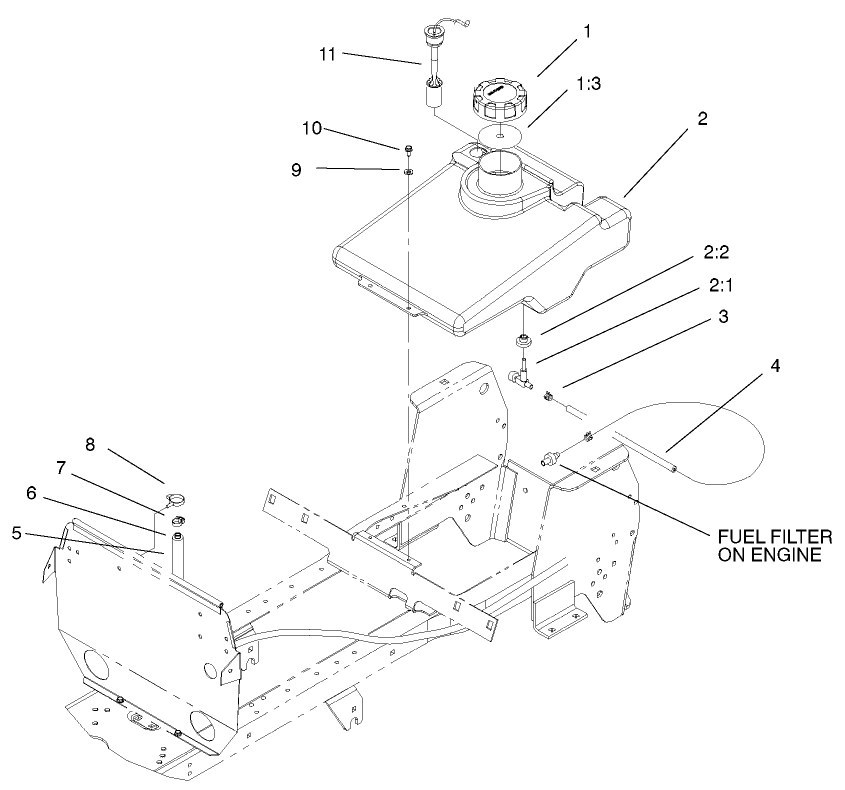 11
1
1:3
10
9
2
2:2
2:1
3
4
8
7
6
5
FUEL FILTER ON ENGINE