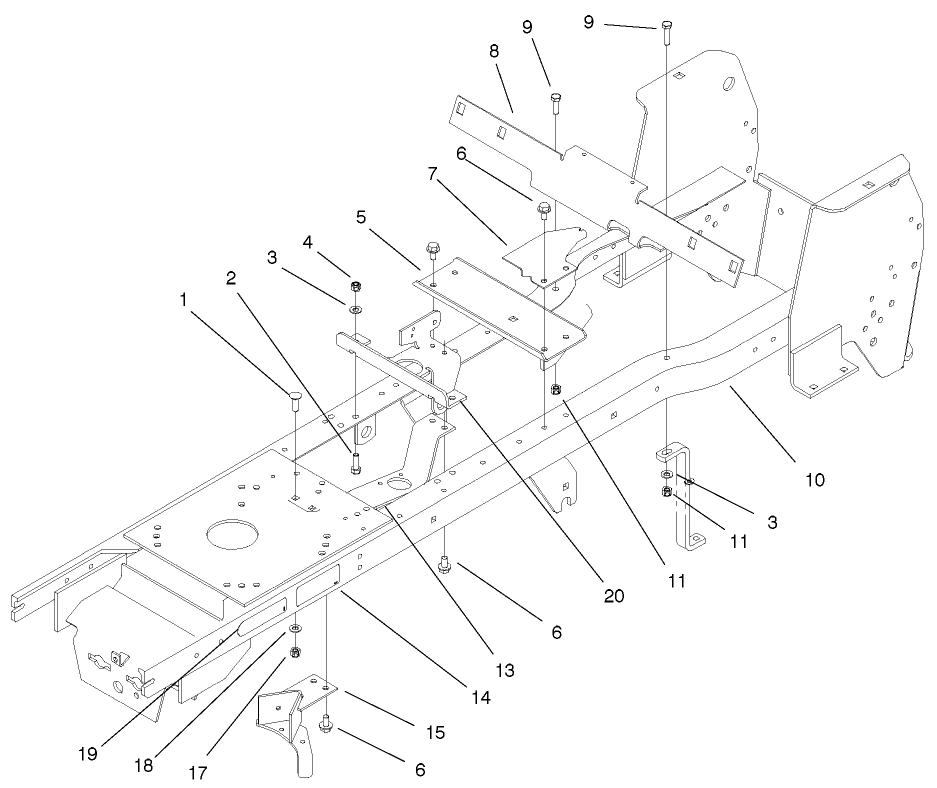 9
9
8
6
7
5
4
3
2
1
10
3
11
11
20
6
13
14
15
6
19
18
17