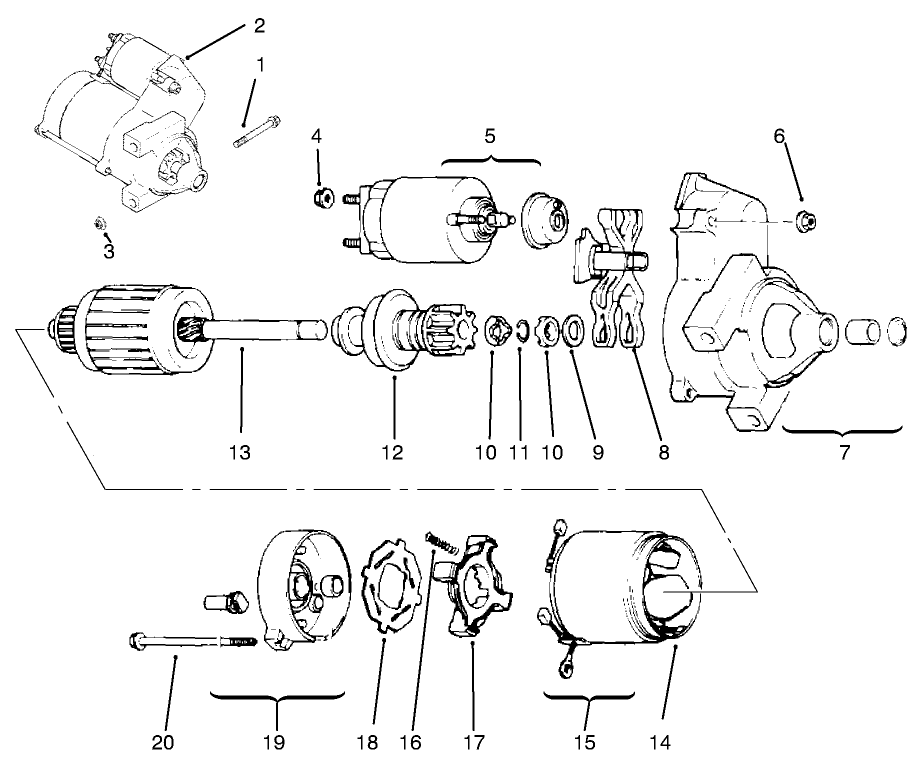 2
1
4
5
6
3
13
12
10
11
10
9
8
7
20
19
18
16
17
15
14