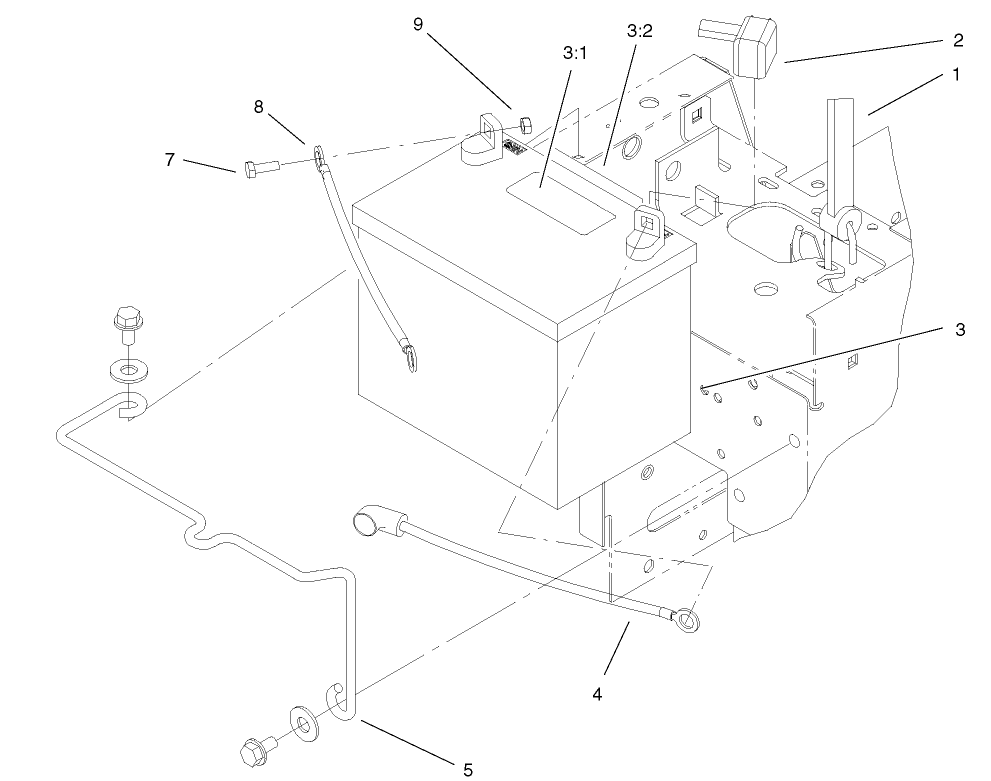 9
3:1
3:2
2
1
8
7
3
4
5