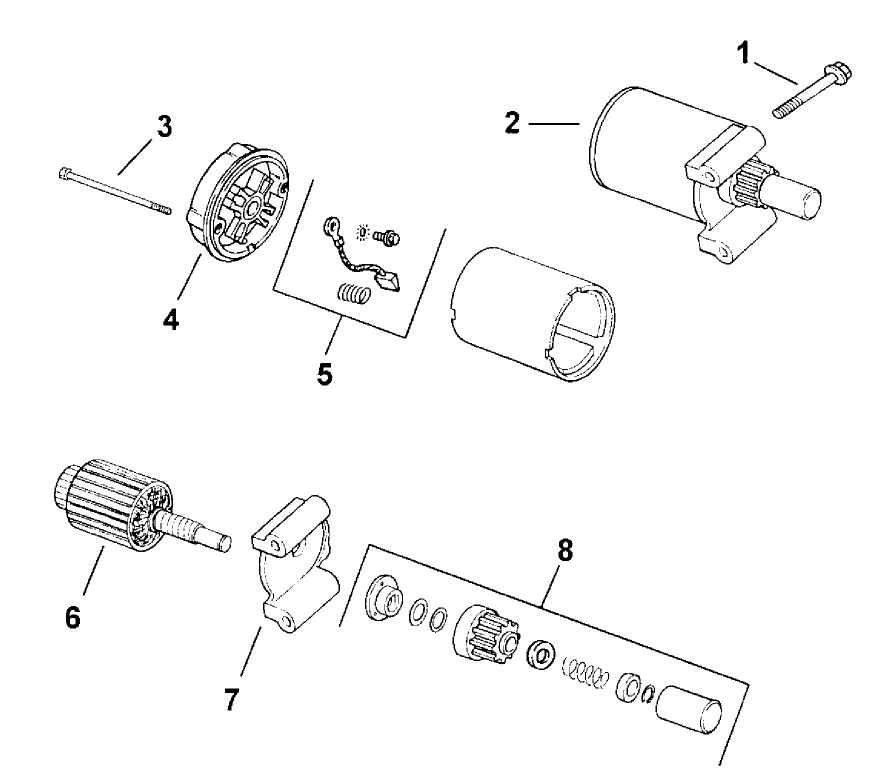 1
2
3
4
5
6
7
8