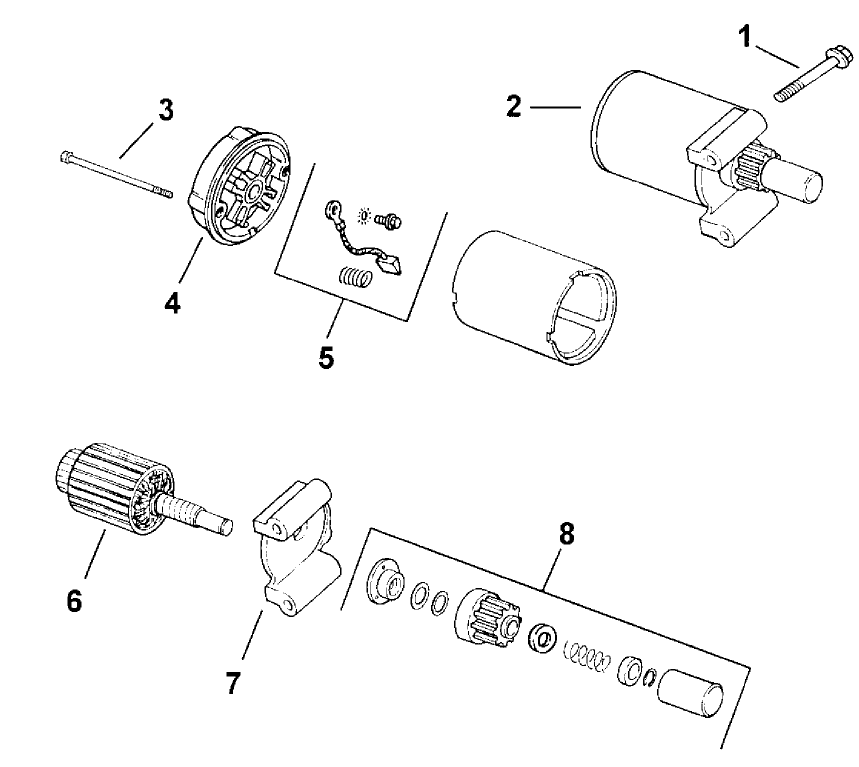 1
2
3
4
5
6
7
8