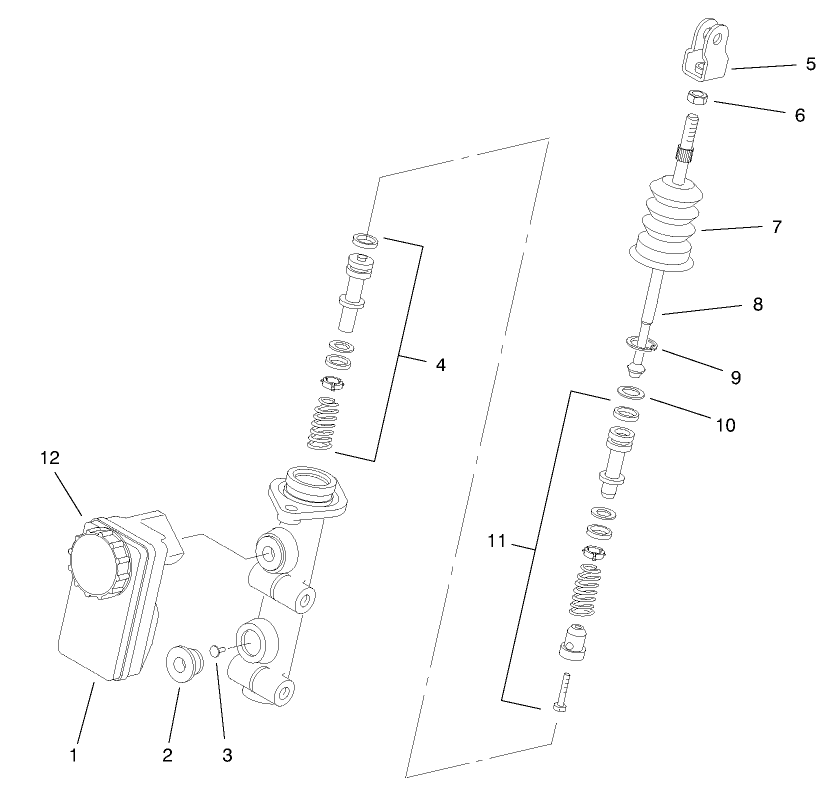 5
6
7
8
4
9
10
12
11
1
2
3