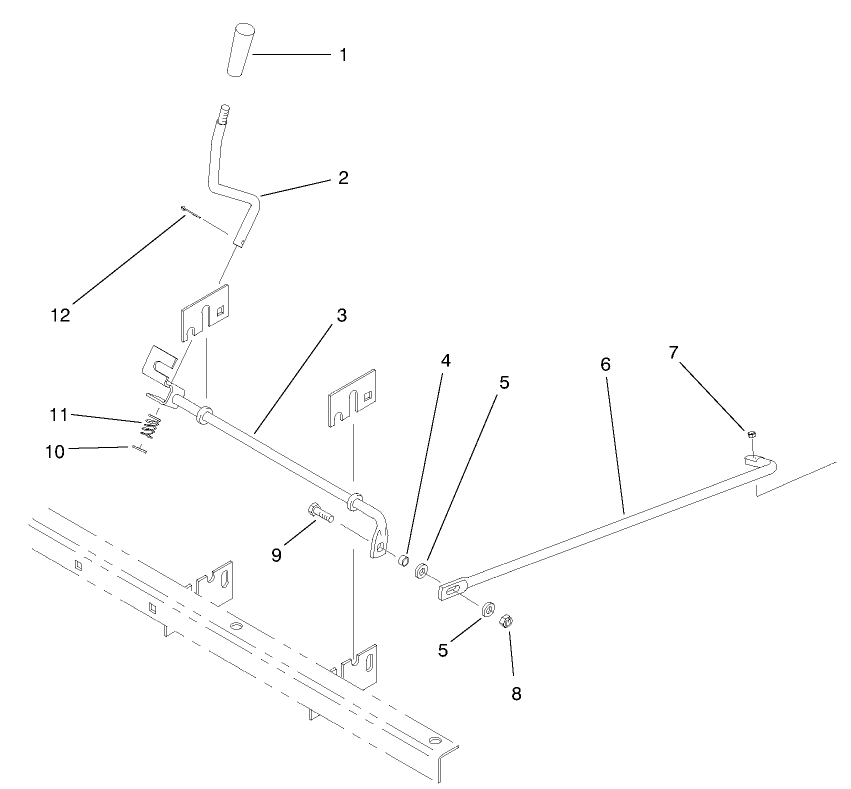 1
2
12
3
4
5
6
7
11
10
9
5
8