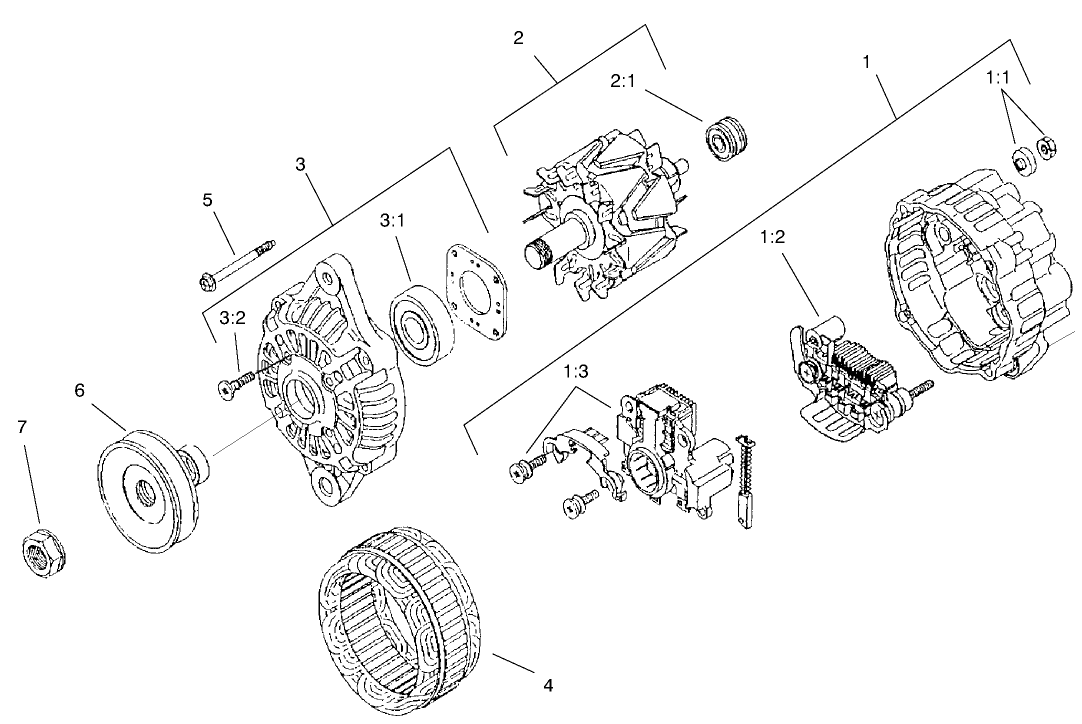 2
2:1
1
1:1
3
5
3:1
1:2
3:2
6
1:3
7
4