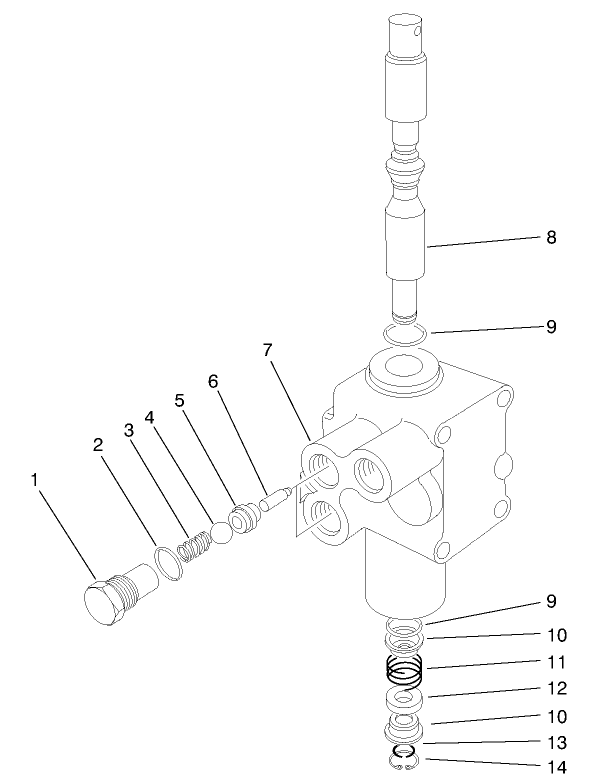 8
9
7
6
5
4
3
2
1
9
10
11
12
10
13
14