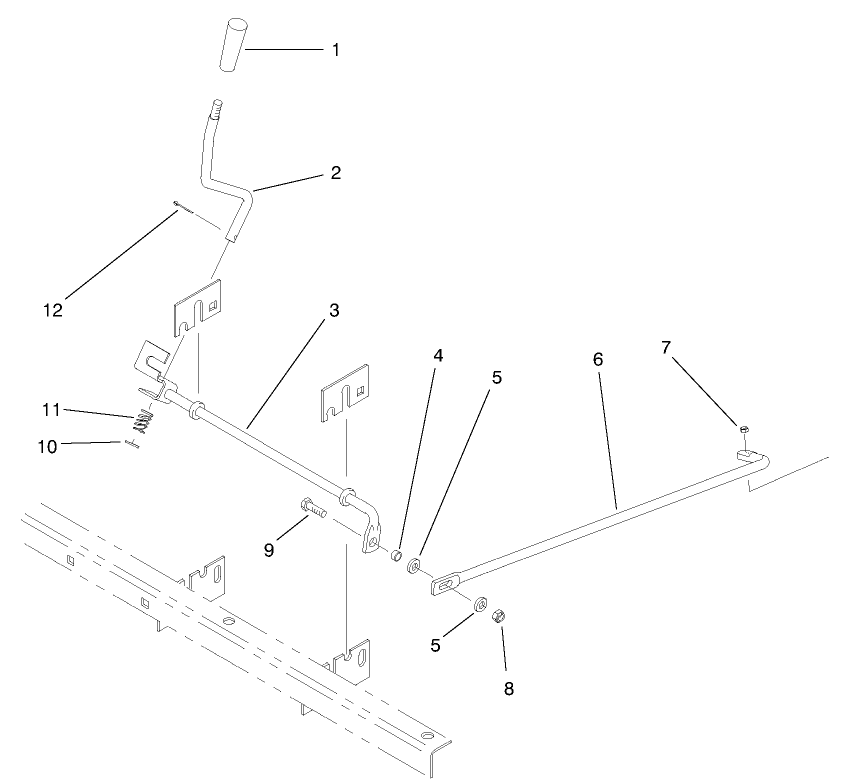 1
2
12
3
4
5
6
7
11
10
9
5
8