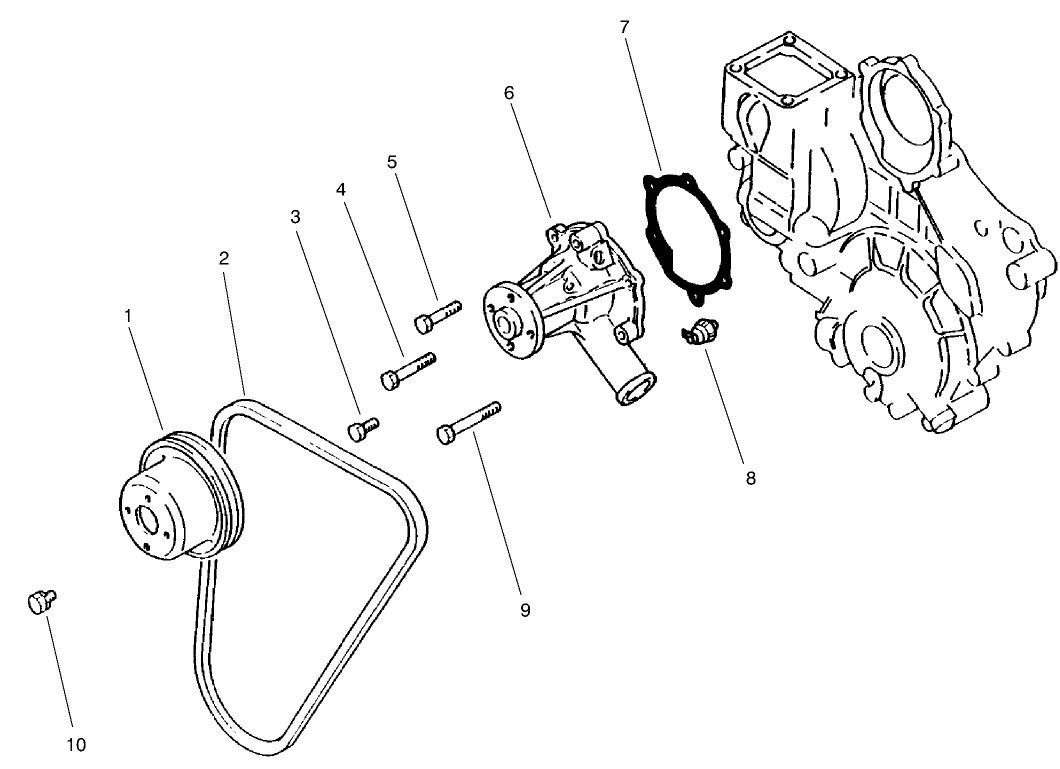 7
6
5
4
3
2
1
8
9
10