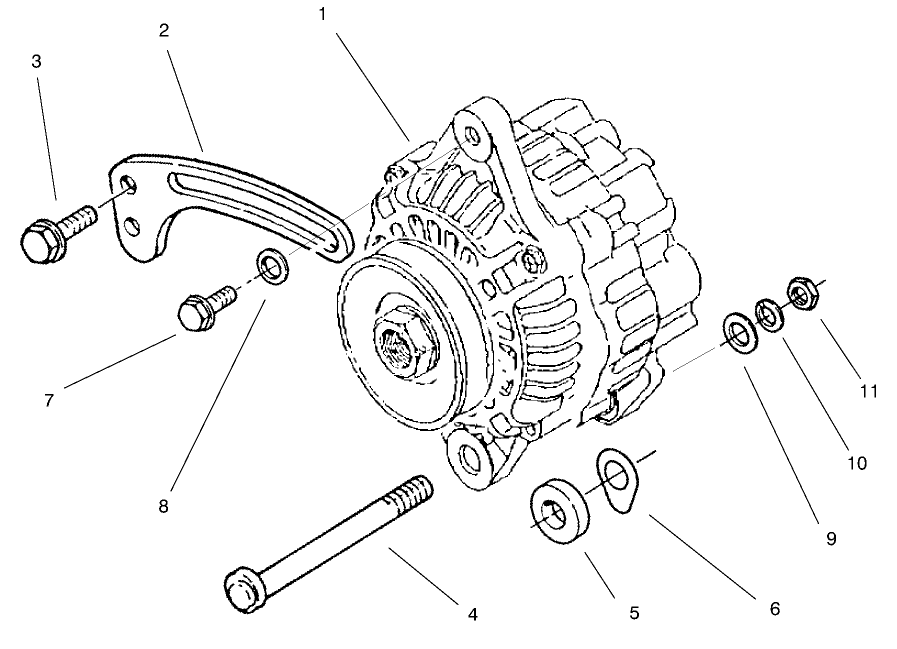 1
2
3
7
8
4
5
6
9
10
11